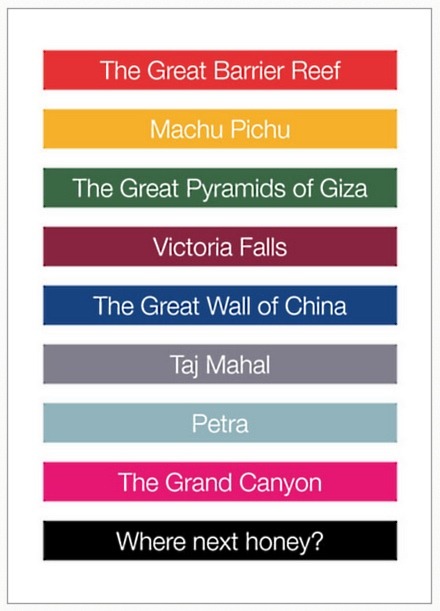 The Great Barrier Reef

Machu Pichu

The Great Pyramids of Giza

Victoria Falls

The Great Wall of China

Taj Mahal

Petra

The Grand Canyon

Where next honey?