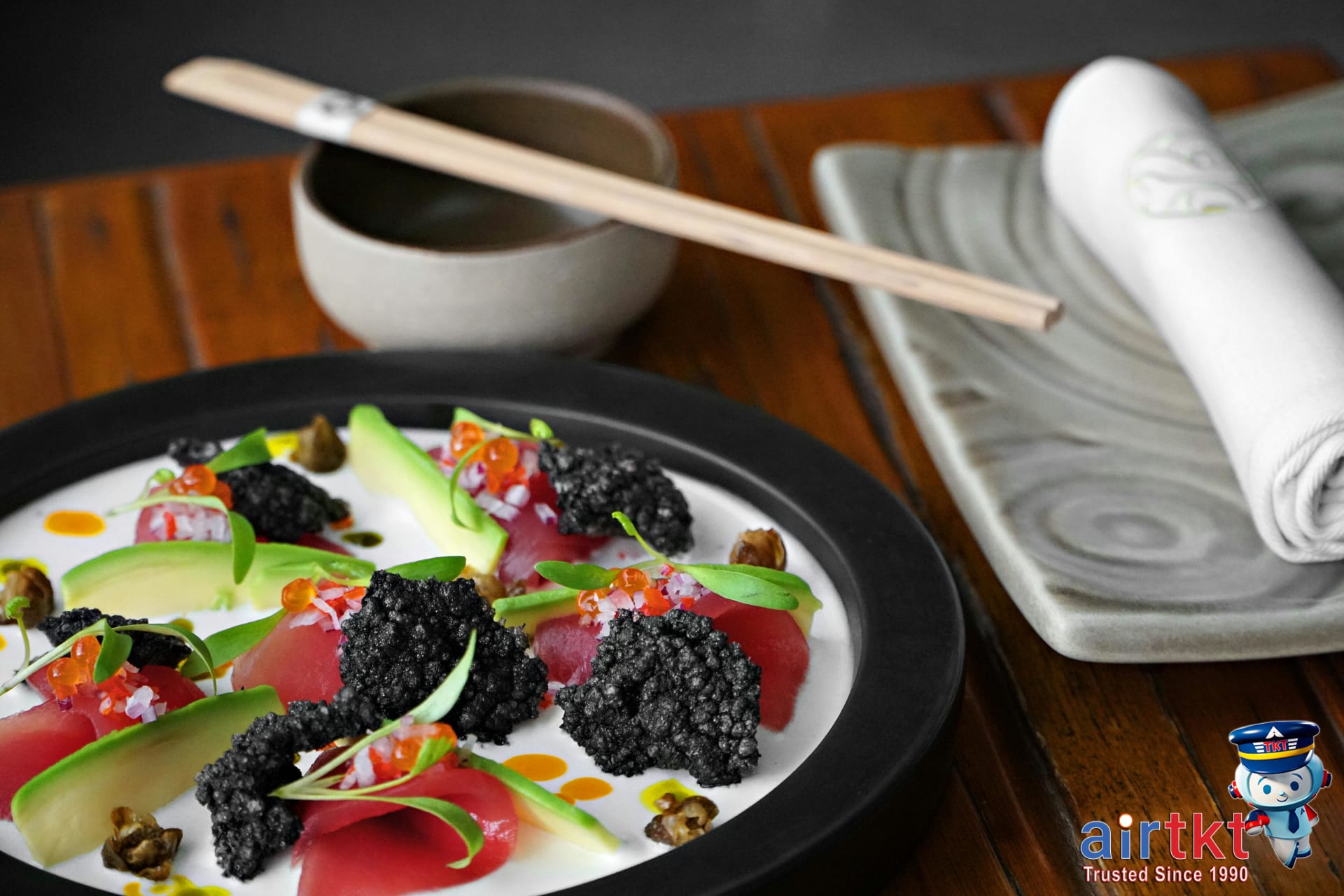 TKT

airtkt

Trusted Since 1990