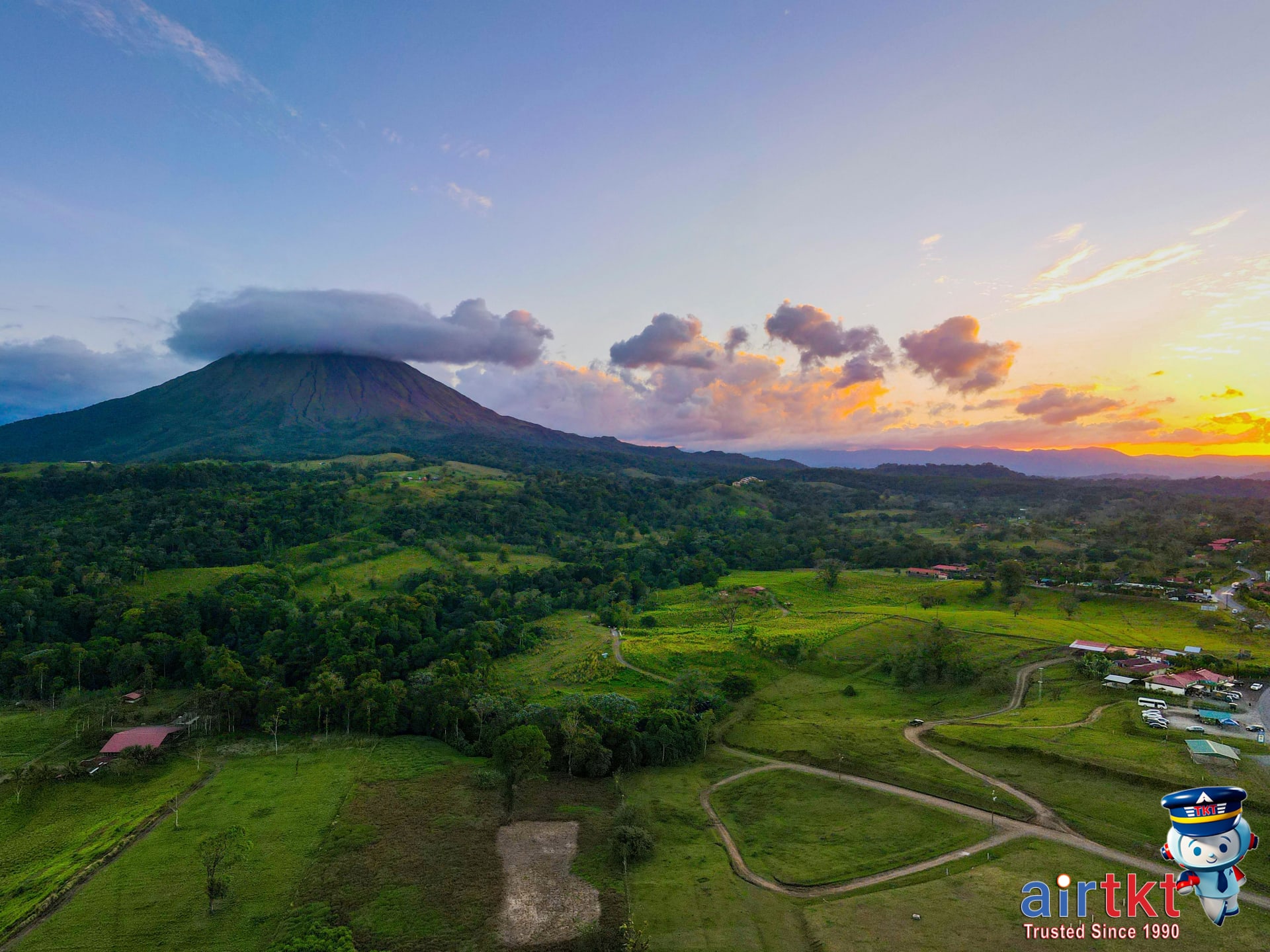 TKT
airtkt
Trusted Since 1990