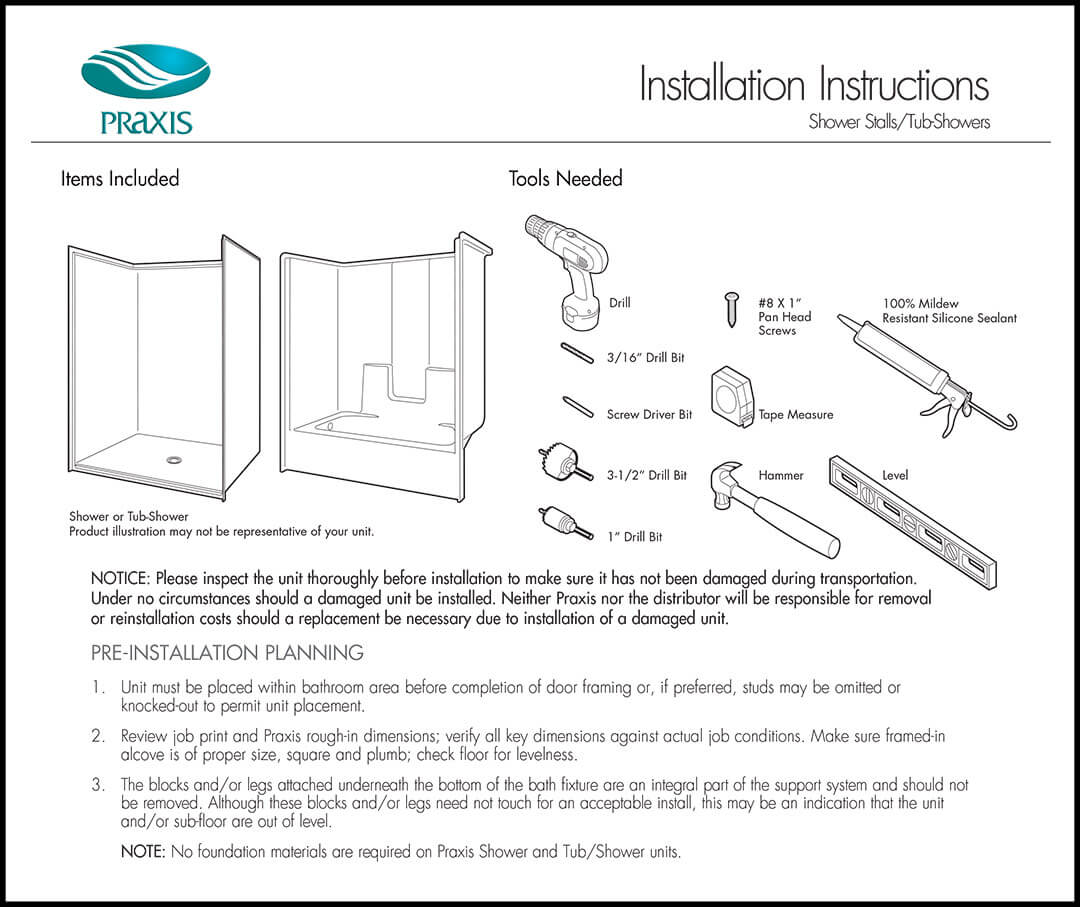 PRAXIS

Installation Instructions
Shower Stalls/Tub-Showers

Items Included

Shower or Tub-Shower
Product illustration may not be representative of your unit.

Tools Needed

Drill

3/16" Drill Bit

Screw Driver Bit

3-1/2" Drill Bit

1" Drill Bit

#8 X 1" Pan Head Screws

Tape Measure

Hammer

100% Mildew Resistant Silicone Sealant

Level

NOTICE: Please inspect the unit thoroughly before installation to make sure it has not been damaged during transportation. Under no circumstances should a damaged unit be installed. Neither Praxis nor the distributor will be responsible for removal or reinstallation costs should a replacement be necessary due to installation of a damaged unit.

PRE-INSTALLATION PLANNING

1. Unit must be placed within bathroom area before completion of door framing or, if preferred, studs may be omitted or knocked-out to permit unit placement.

2. Review job print and Praxis rough-in dimensions; verify all key dimensions against actual job conditions. Make sure framed-in alcove is of proper size, square and plumb; check floor for levelness.

3. The blocks and/or legs attached underneath the bottom of the bath fixture are an integral part of the support system and should not be removed. Although these blocks and/or legs need not touch for an acceptable install, this may be an indication that the unit and/or sub-floor are out of level.

NOTE: No foundation materials are required on Praxis Shower and Tub/Shower units.