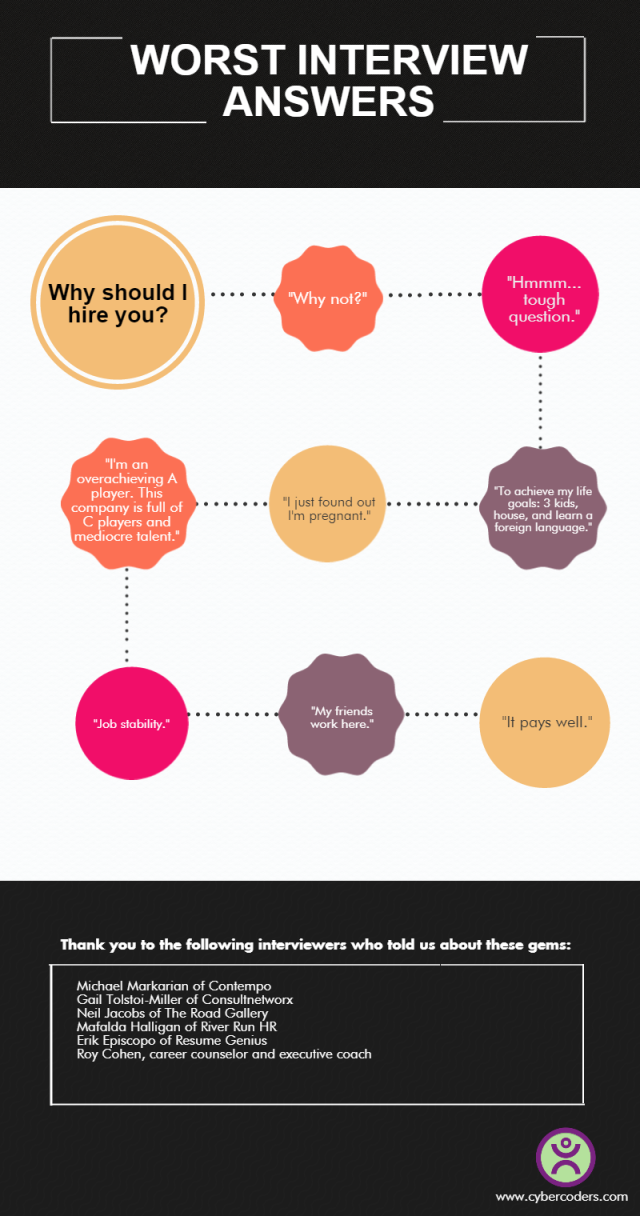 WORST INTERVIEW ANSWERS

Why should I hire you?

"Why not?"

"Hmmm... tough question."

"To achieve my life goals: 3 kids, house, and learn a foreign language."

"I just found out I'm pregnant."

"I'm an overachieving A player. This company is full of C players and mediocre talent."

"Job stability."

"My friends work here."

"It pays well."

Thank you to the following interviewers who told us about these gems:

Michael Markarian of Contempo
Gail Tolstoi-Miller of Consultnetworx
Neil Jacobs of The Road Gallery
Mafalda Halligan of River Run HR
Erik Episcopo of Resume Genius
Roy Cohen, career counselor and executive coach

www.cybercoders.com