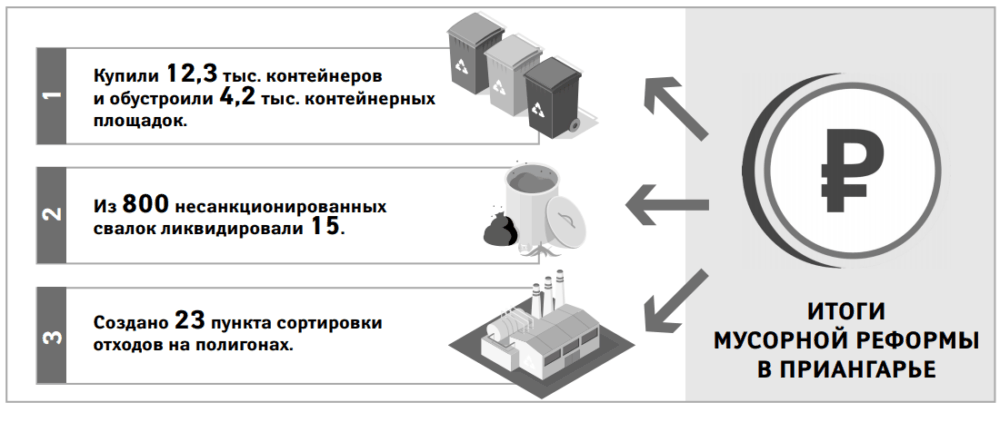 1

Купили 12,3 тыс. контейнеров и обустроили 4,2 тыс. контейнерных площадок.

2

Из 800 несанкционированных свалок ликвидировали 15.

3

Создано 23 пункта сортировки отходов на полигонах.

₽

ИТОГИ МУСОРНОЙ РЕФОРМЫ В ПРИАНГАРЬЕ