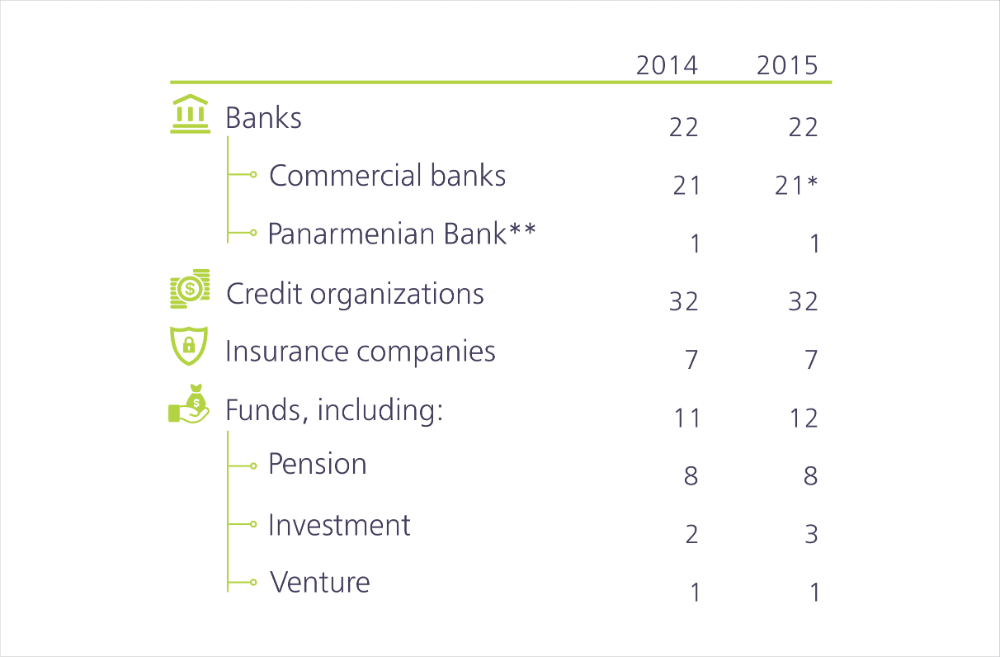 |  | 2014 | 2015 |
|---|---|---|
| Banks | 22 | 22 |
| Commercial banks | 21 | 21* |
| Panarmenian Bank** | 1 | 1 |
| Credit organizations | 32 | 32 |
| Insurance companies | 7 | 7 |
| Funds, including: | 11 | 12 |
| Pension | 8 | 8 |
| Investment | 2 | 3 |
| Venture | 1 | 1 |