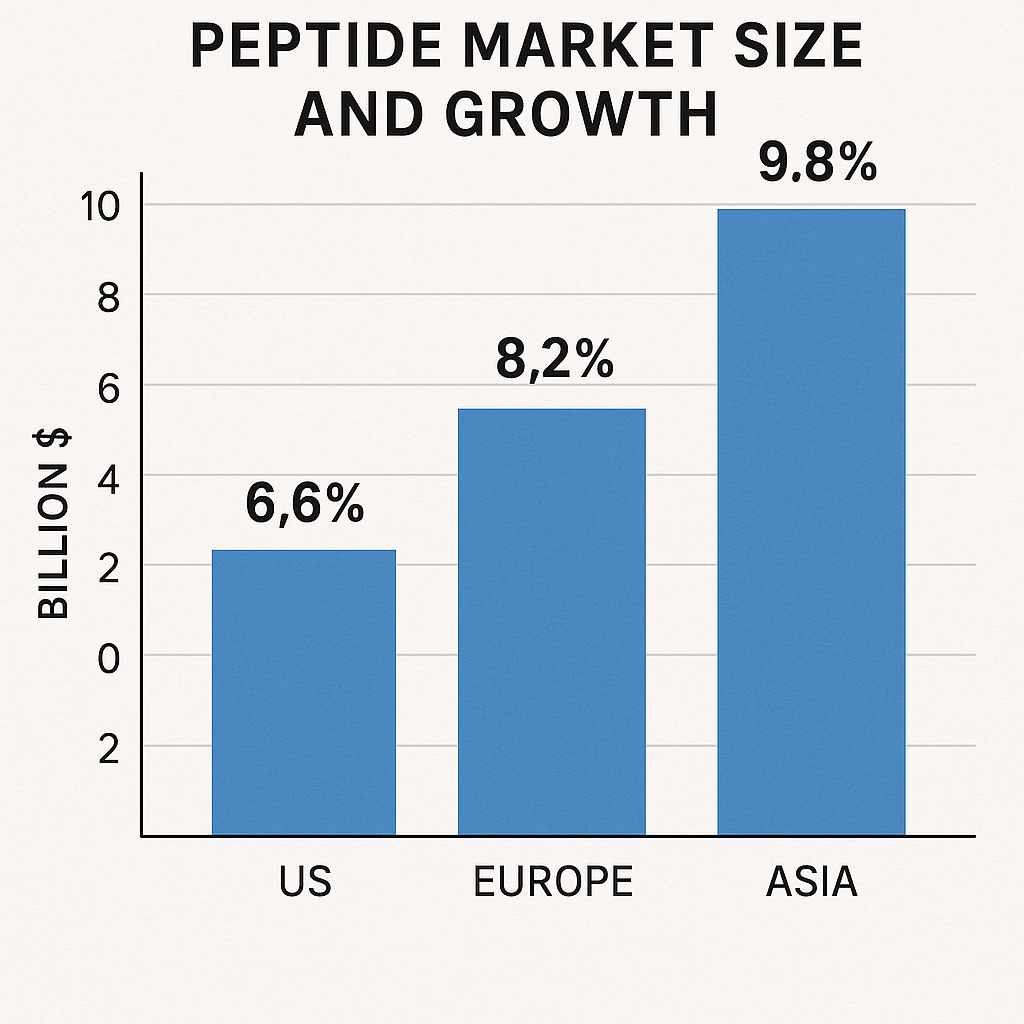 PEPTIDE MARKET SIZE AND GROWTH

BILLION $

10
8
6
4
2
0
2

6,6%
8,2%
9.8%

US
EUROPE
ASIA