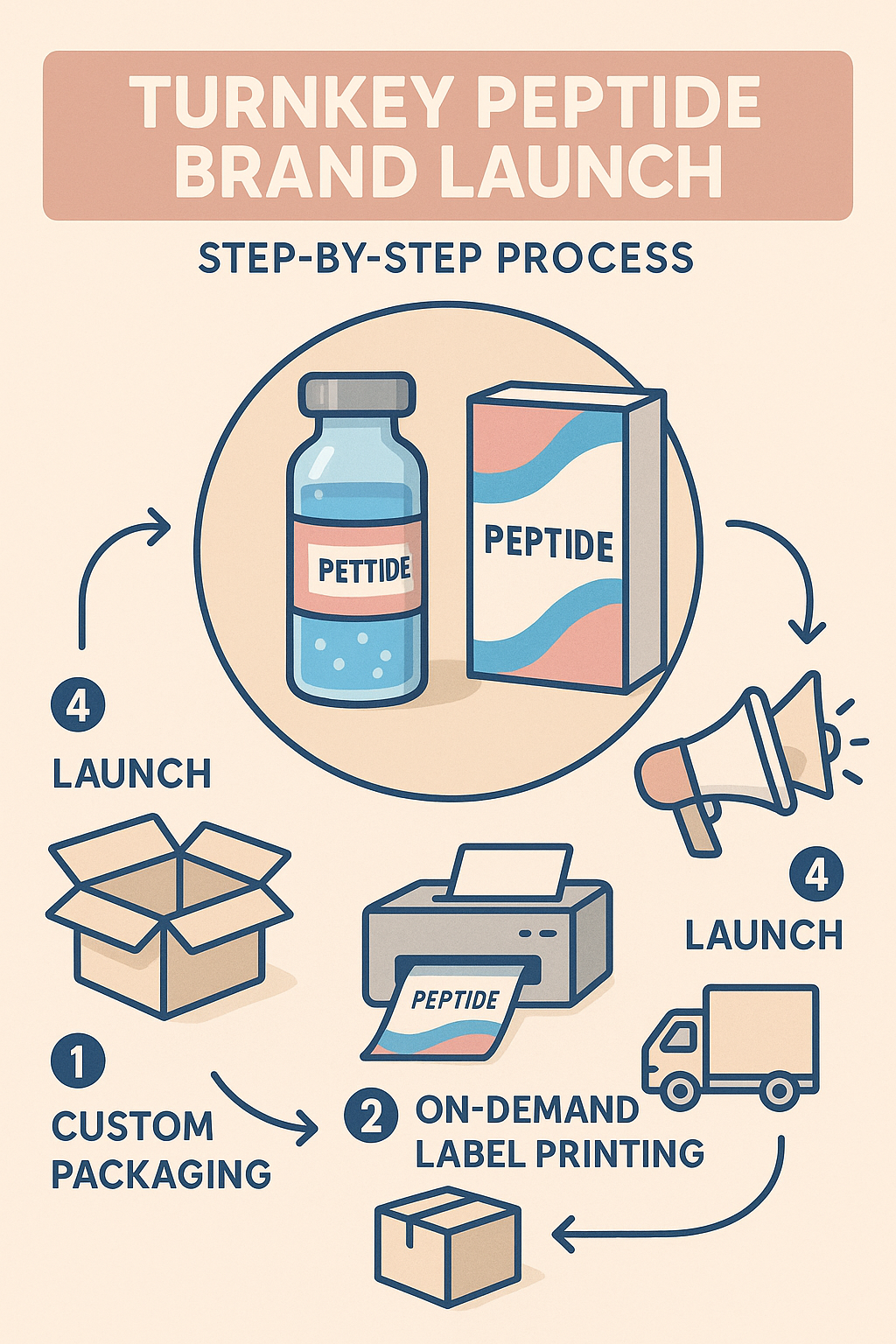 TURNKEY PEPTIDE BRAND LAUNCH

STEP-BY-STEP PROCESS

PETTIDE

PEPTIDE

4

LAUNCH

4

LAUNCH

PEPTIDE

1

CUSTOM PACKAGING

2

ON-DEMAND LABEL PRINTING