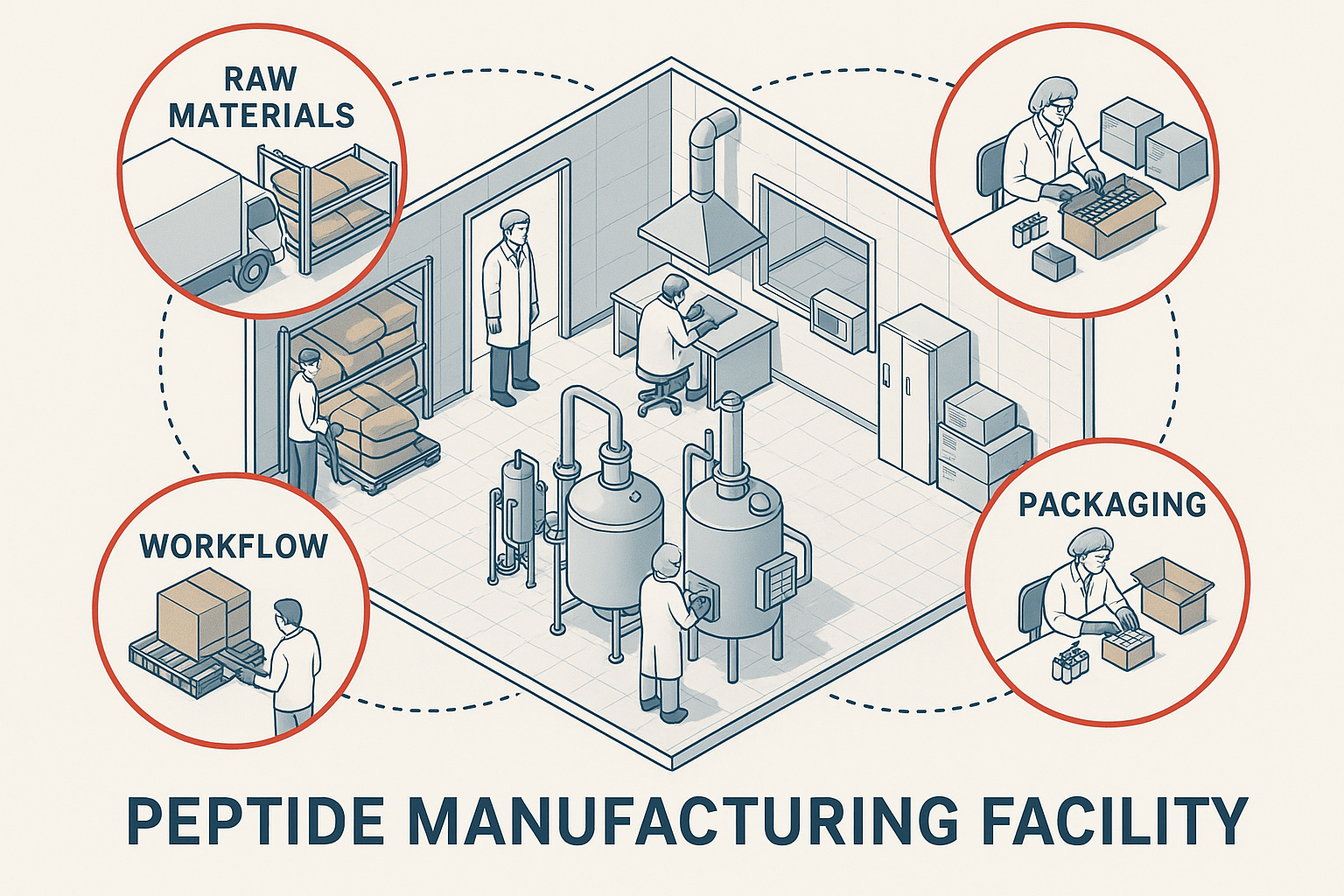 RAW MATERIALS

WORKFLOW

PACKAGING

PEPTIDE MANUFACTURING FACILITY