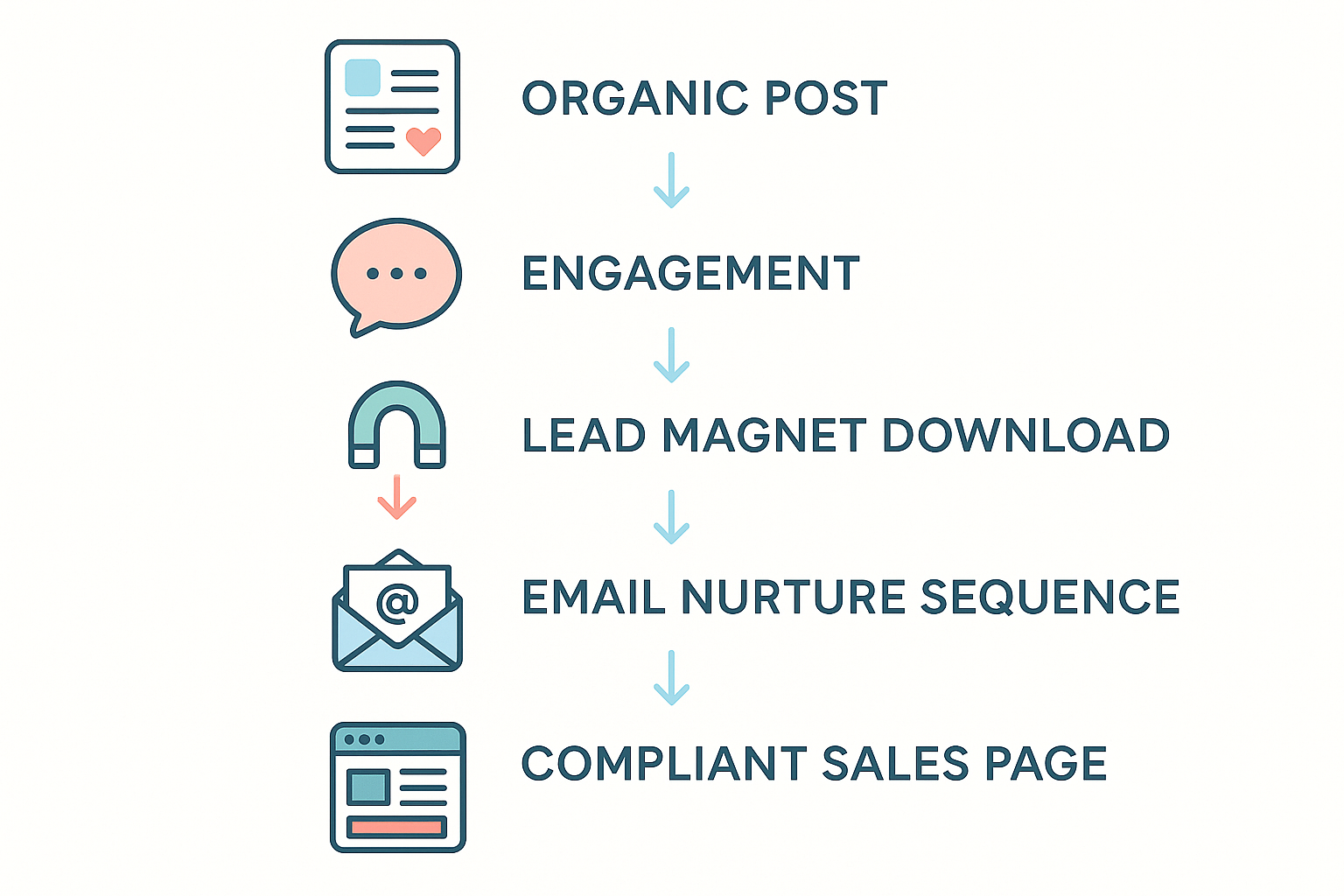 ORGANIC POST

ENGAGEMENT

LEAD MAGNET DOWNLOAD

@

EMAIL NURTURE SEQUENCE

COMPLIANT SALES PAGE