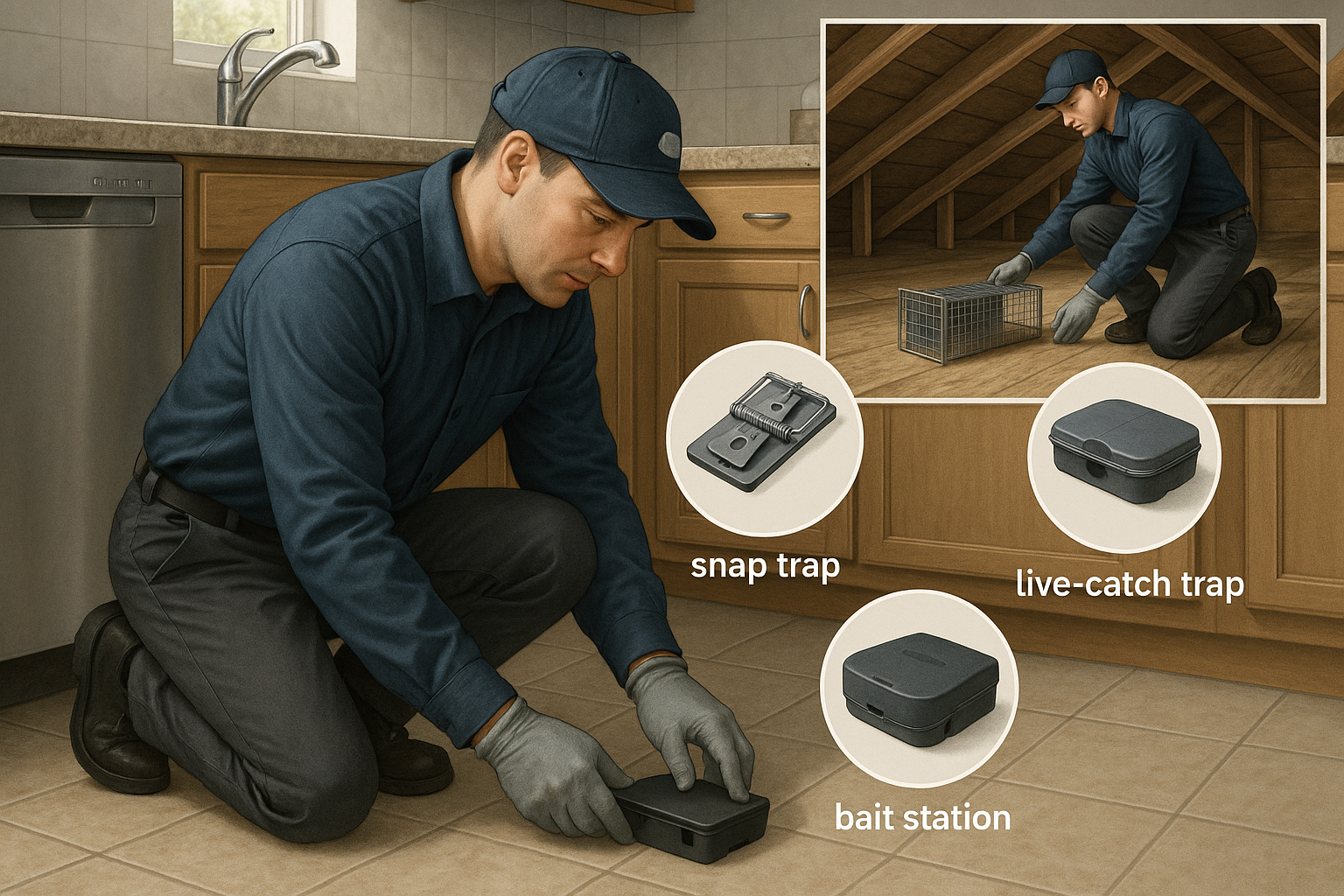 snap trap

live-catch trap

bait station