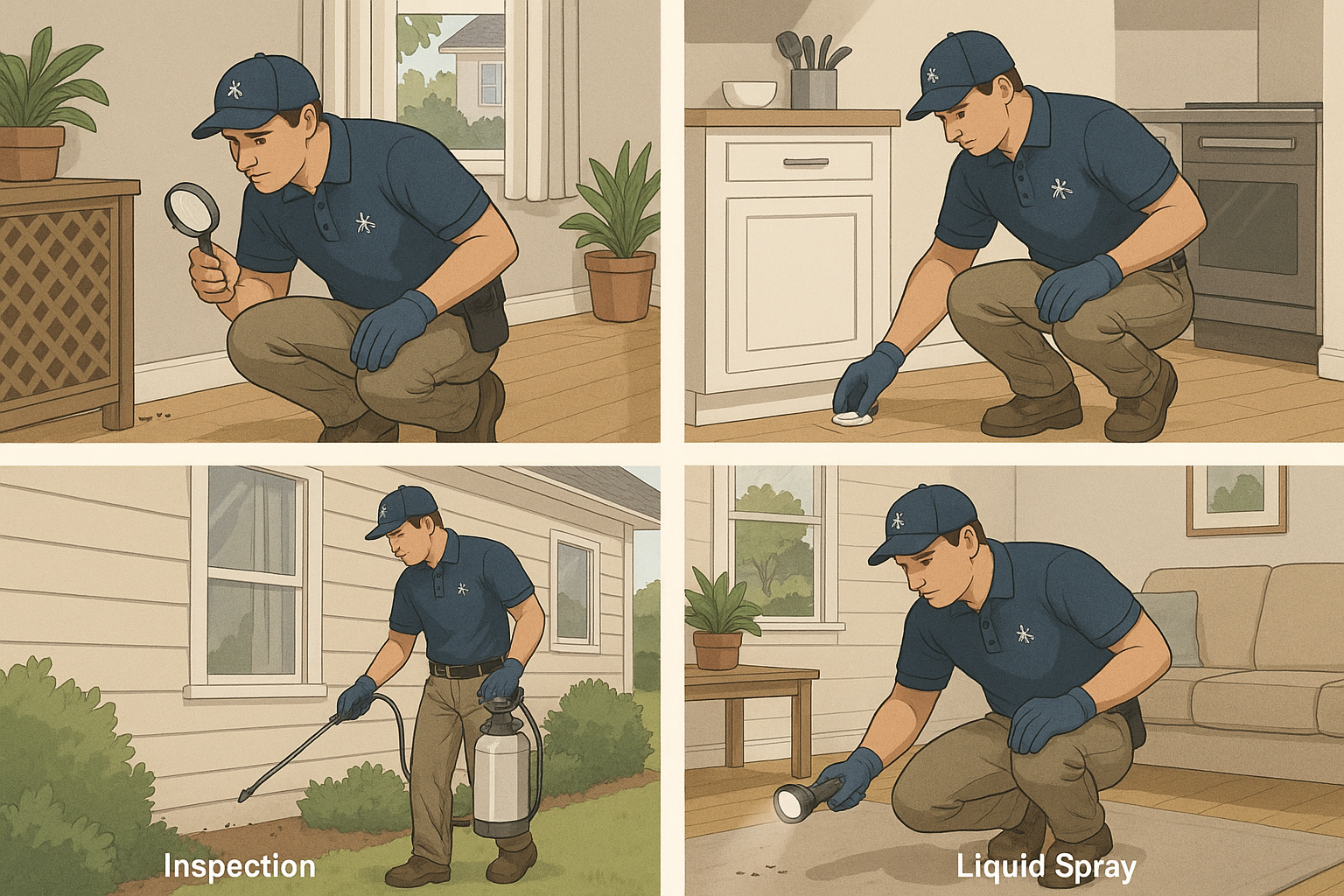 Inspection

Liquid Spray