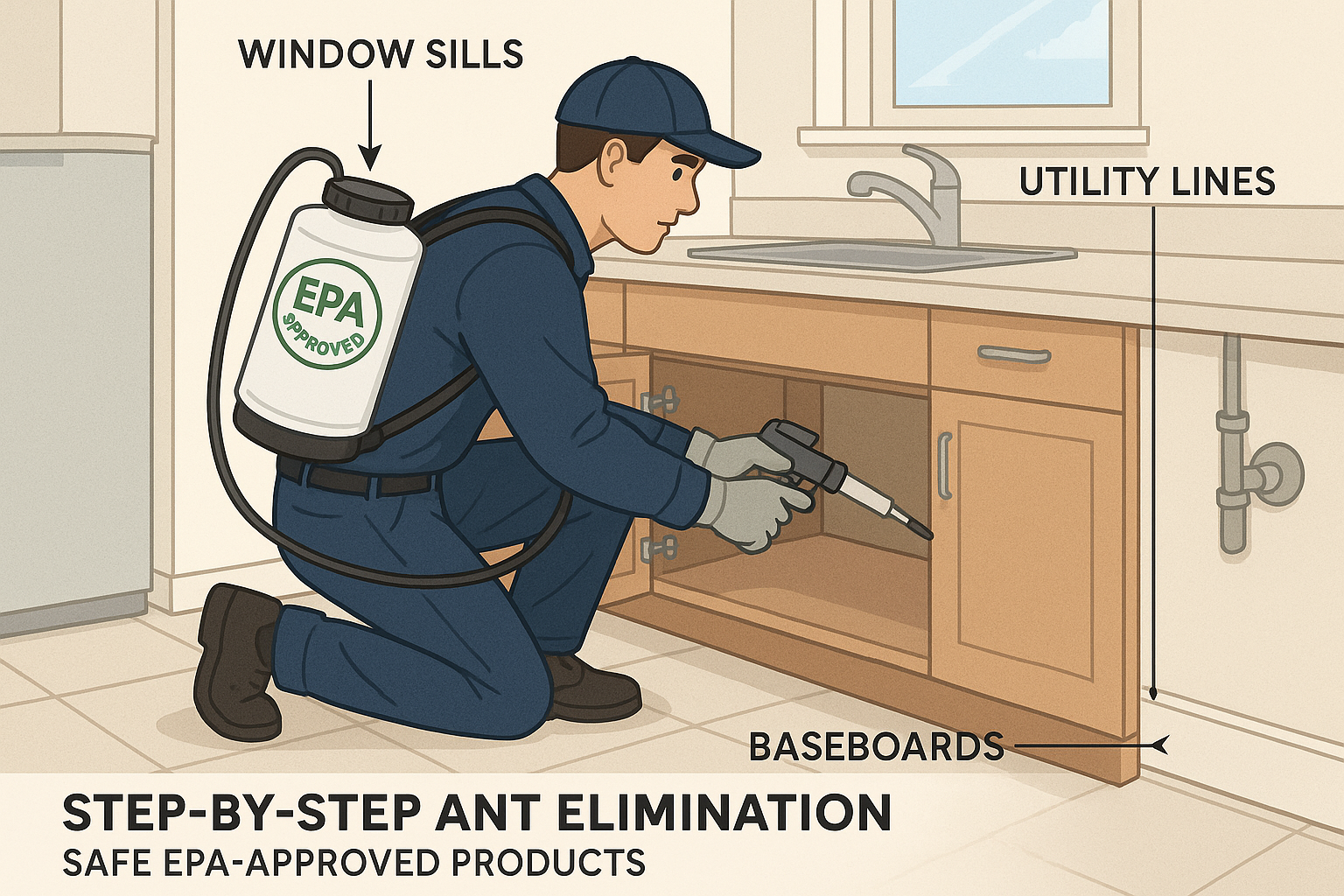 WINDOW SILLS

EPA
SPPROVED

UTILITY LINES

BASEBOARDS

STEP-BY-STEP ANT ELIMINATION
SAFE EPA-APPROVED PRODUCTS