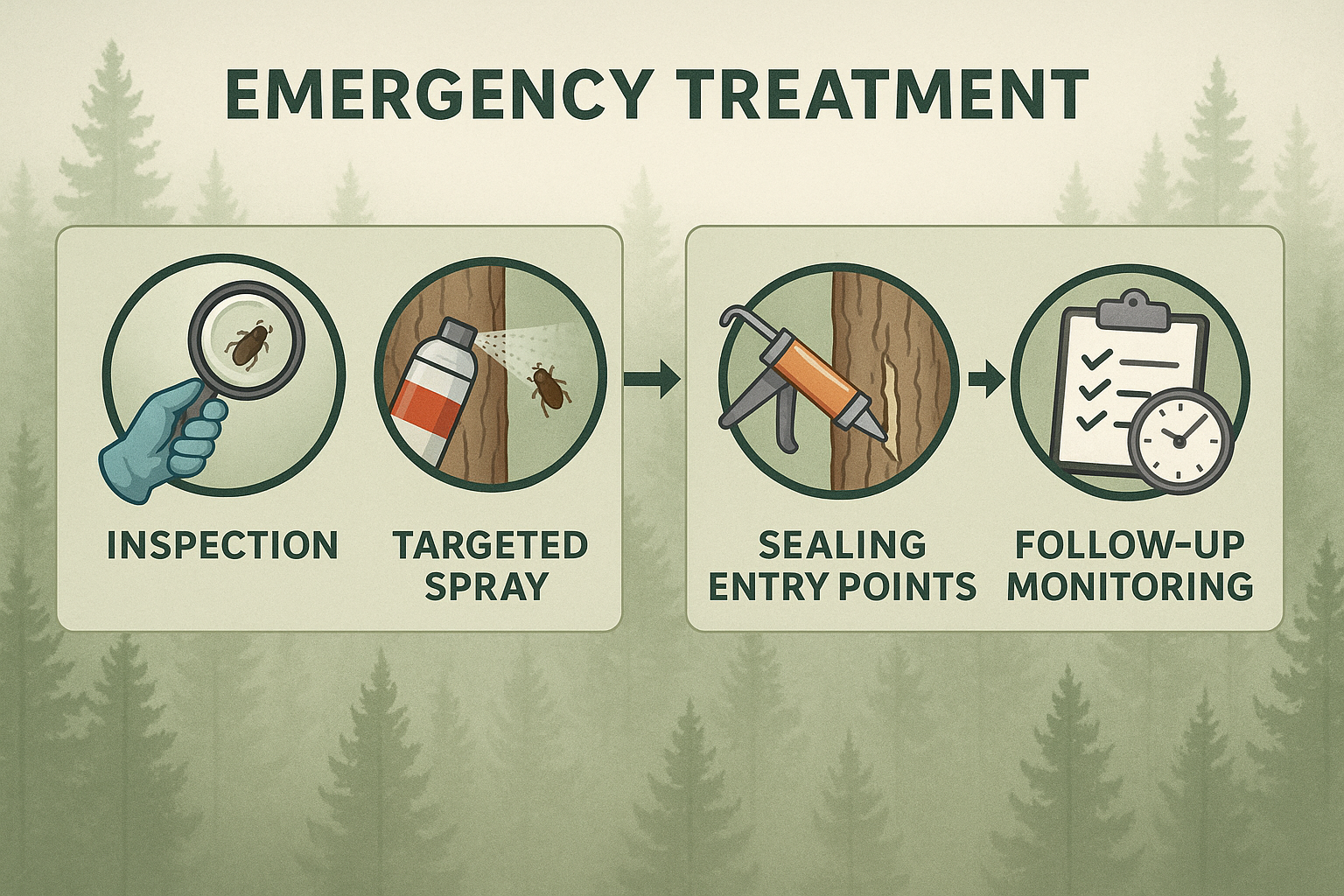 EMERGENCY TREATMENT

INSPECTION

TARGETED SPRAY

SEALING ENTRY POINTS

FOLLOW-UP MONITORING