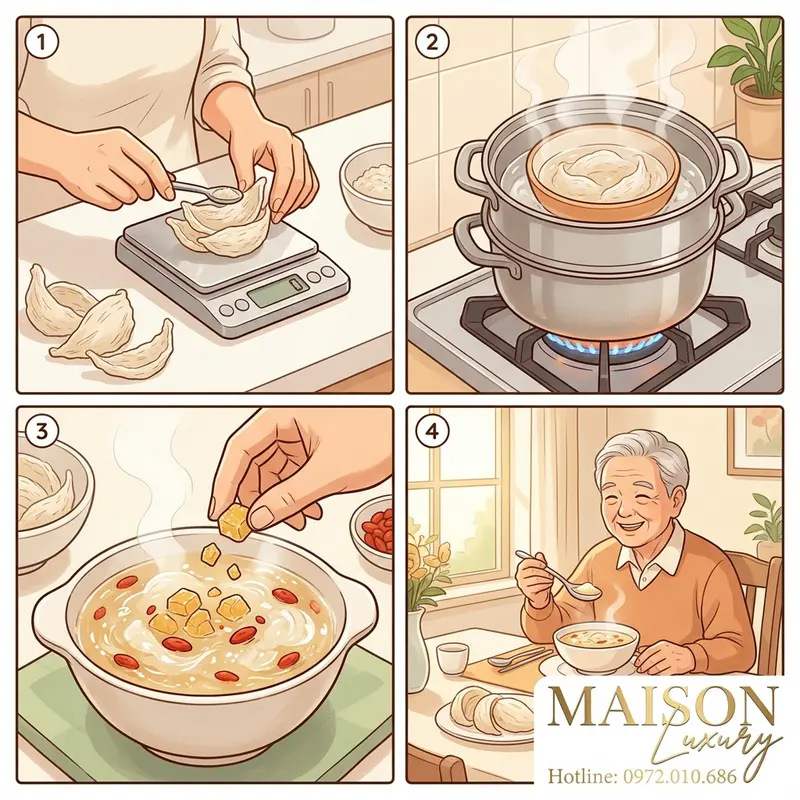 1

2

3

4

MAISON
Luxury
Hotline: 0972.010.686