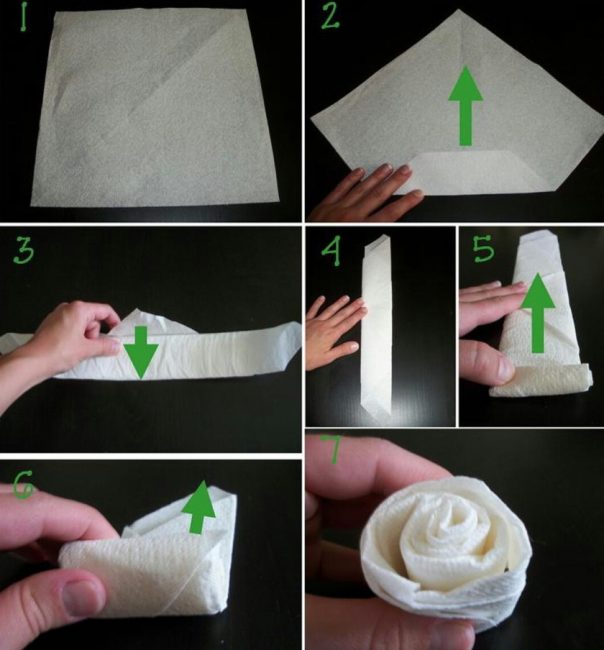 1

2

3

4

5

6

7