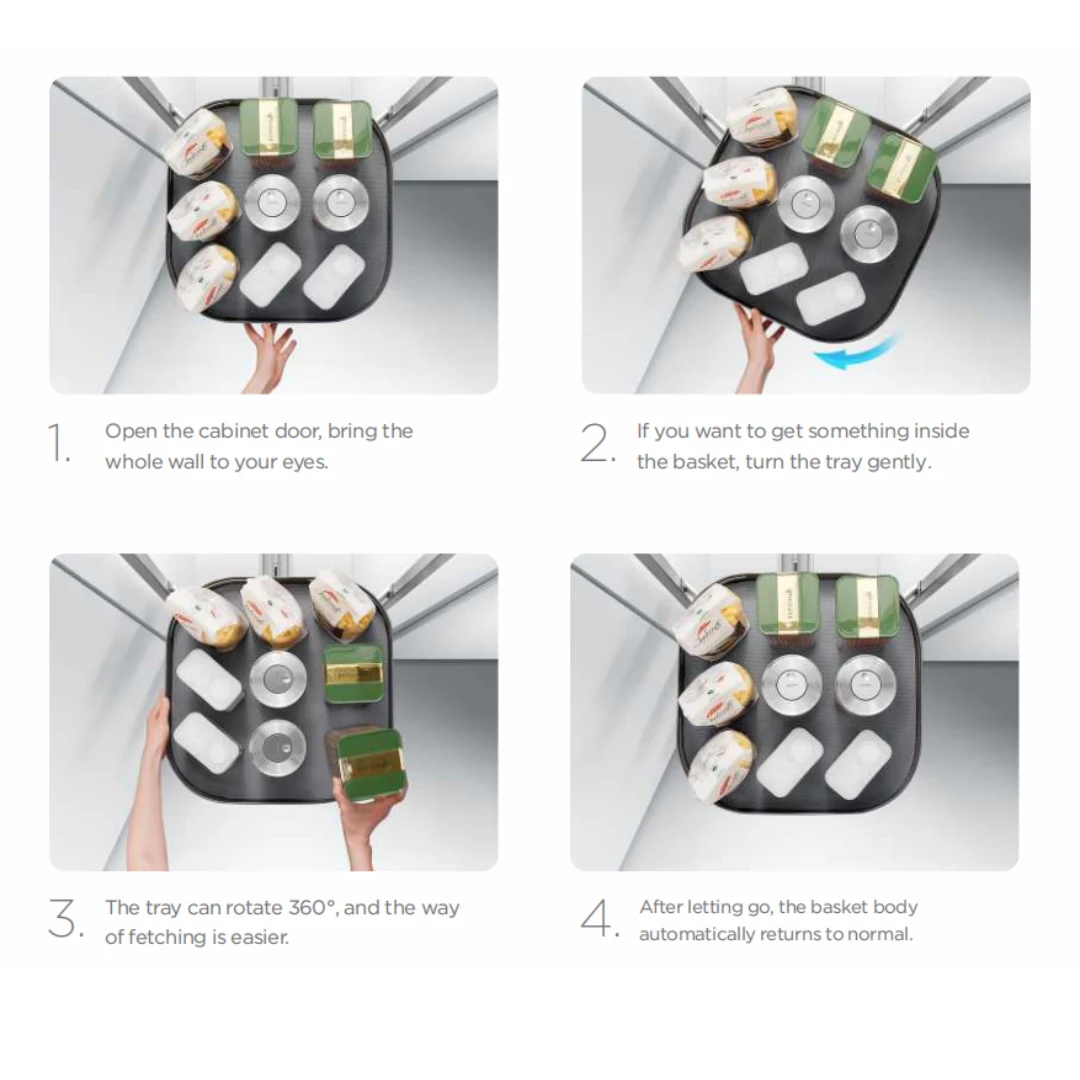 1. Open the cabinet door, bring the whole wall to your eyes.

2. If you want to get something inside the basket, turn the tray gently.

3. The tray can rotate 360°, and the way of fetching is easier.

4. After letting go, the basket body automatically returns to normal.