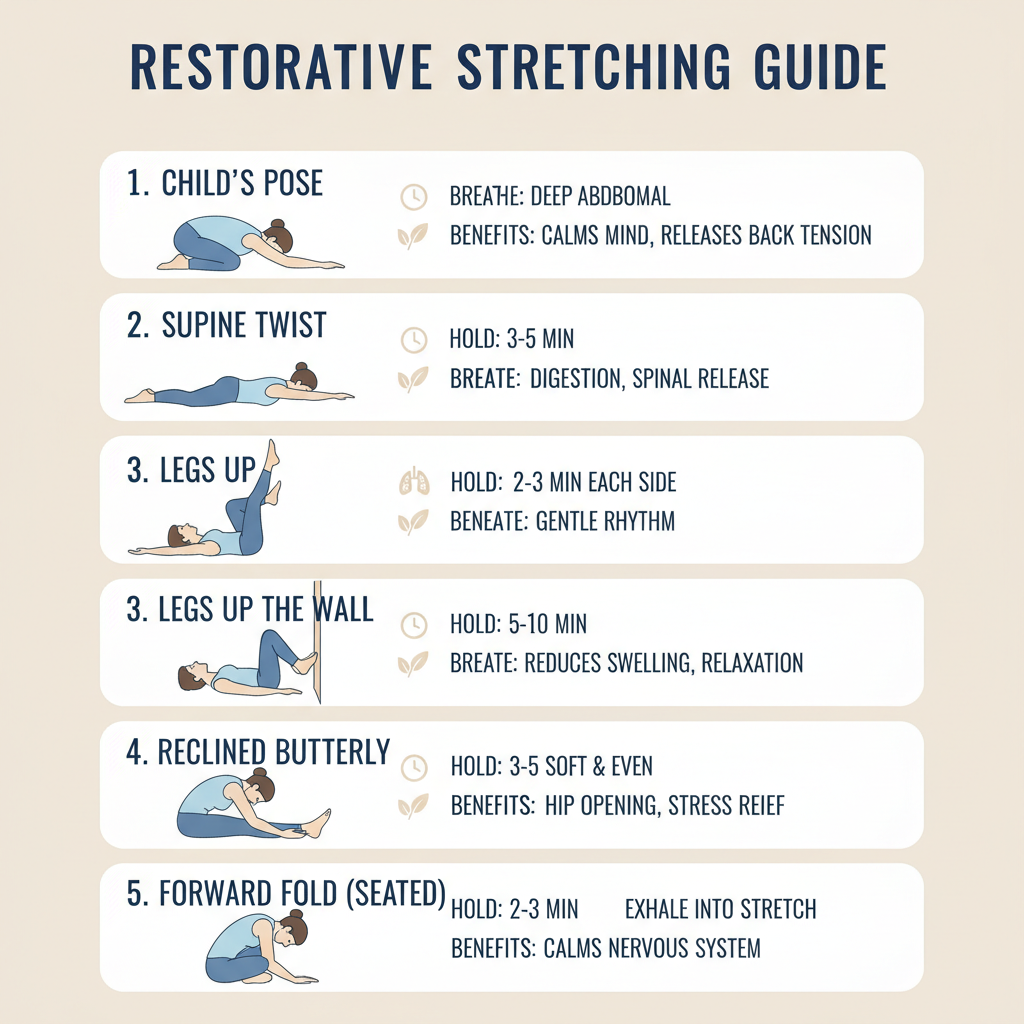 RESTORATIVE STRETCHING GUIDE

1. CHILD'S POSE
BREATHE: DEEP ABDBOMAL
BENEFITS: CALMS MIND, RELEASES BACK TENSION

2. SUPINE TWIST
HOLD: 3-5 MIN
BREATE: DIGESTION, SPINAL RELEASE

3. LEGS UP
HOLD: 2-3 MIN EACH SIDE
BENEATE: GENTLE RHYTHM

3. LEGS UP THE WALL
HOLD: 5-10 MIN
BREATE: REDUCES SWELLING, RELAXATION

4. RECLINED BUTTERLY
HOLD: 3-5 SOFT & EVEN
BENEFITS: HIP OPENING, STRESS REIEF

5. FORWARD FOLD (SEATED)
HOLD: 2-3 MIN EXHALE INTO STRETCH
BENEFITS: CALMS NERVOUS SYSTEM