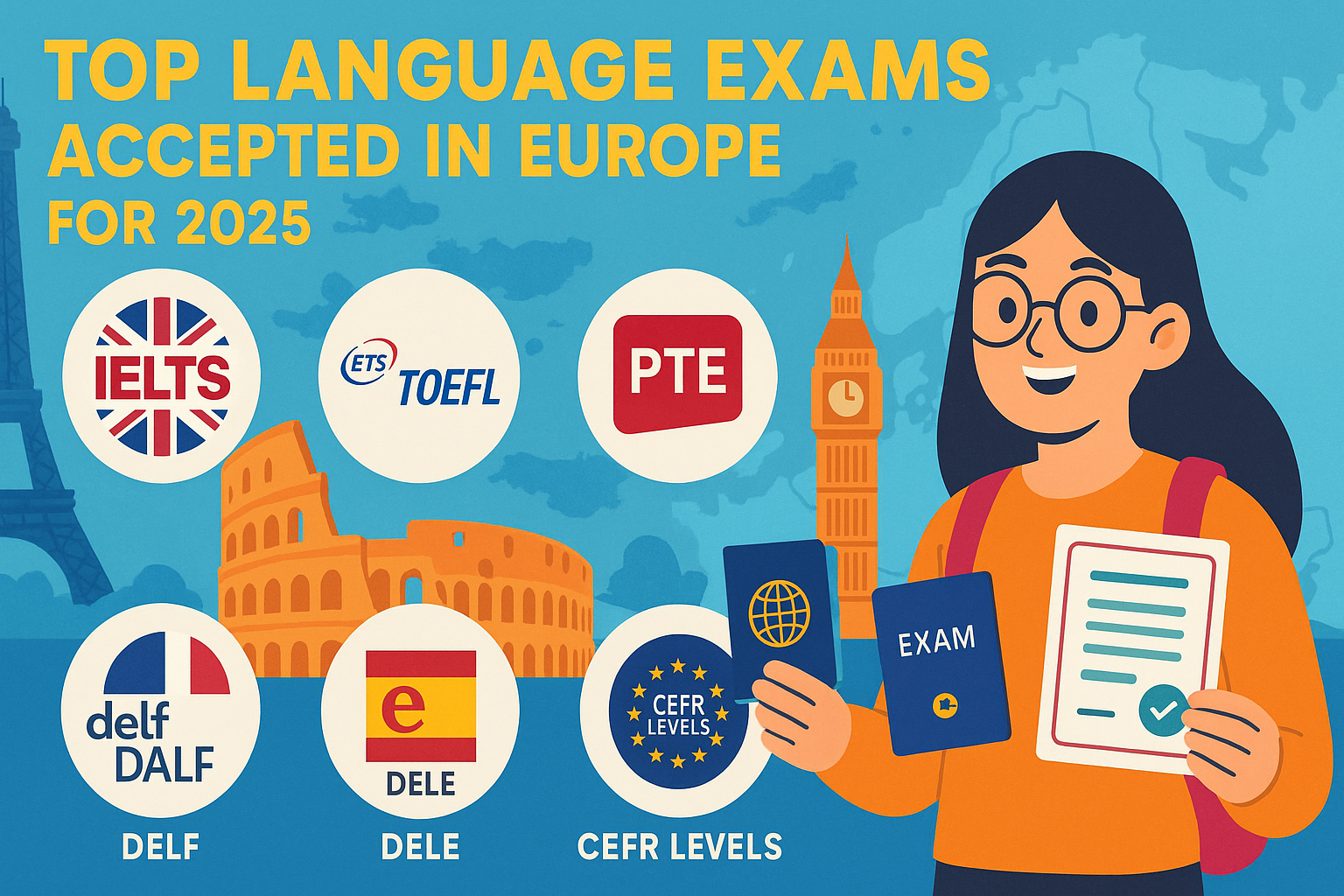 TOP LANGUAGE EXAMS ACCEPTED IN EUROPE FOR 2025

IELTS

ETS TOEFL

PTE

delf DALF

e

DELE

CEFR LEVELS

EXAM

DELF

DELE

CEFR LEVELS