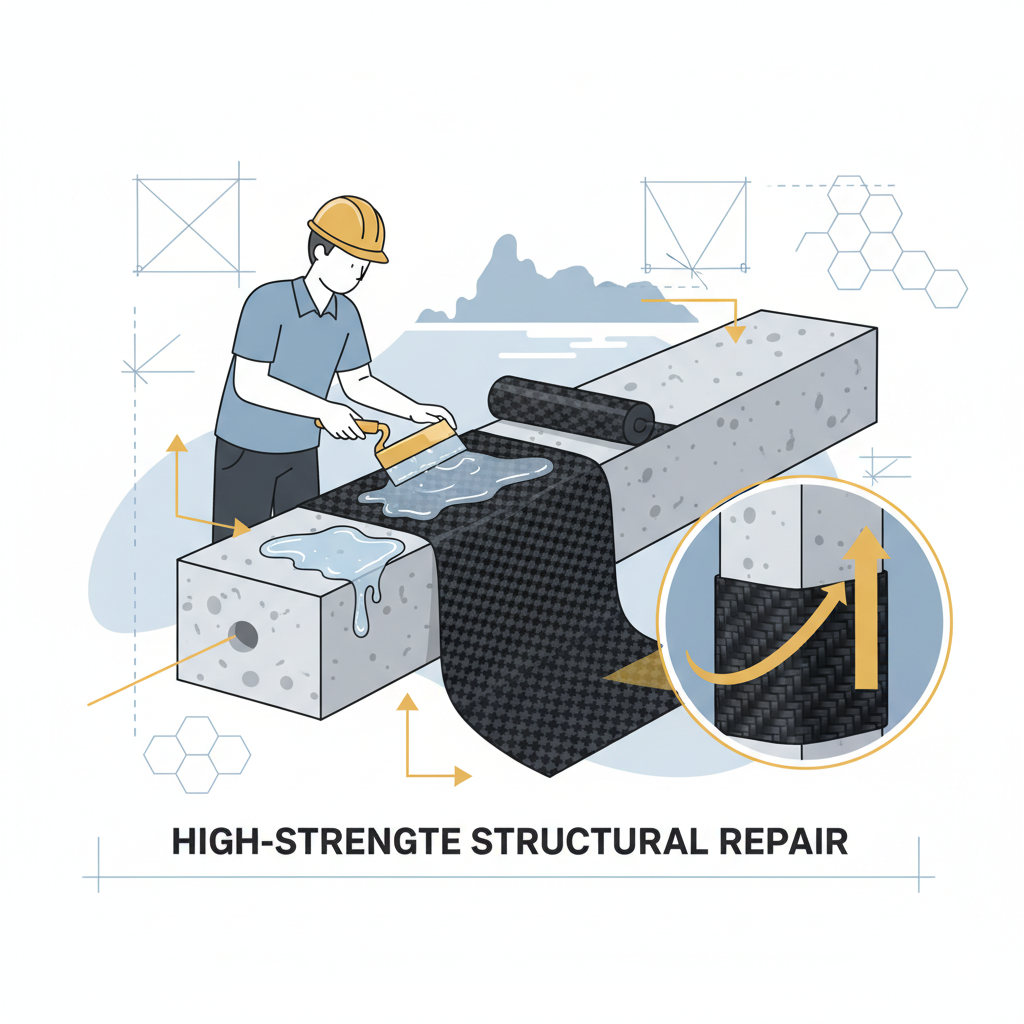 HIGH-STRENGTE STRUCTURAL REPAIR