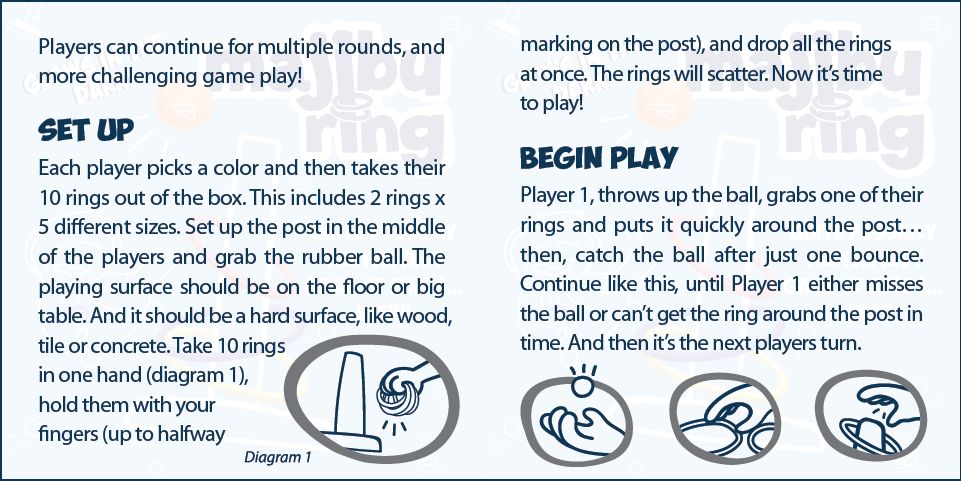 Players can continue for multiple rounds, and more challenging game play!

SET UP

Each player picks a color and then takes their 10 rings out of the box. This includes 2 rings x 5 different sizes. Set up the post in the middle of the players and grab the rubber ball. The playing surface should be on the floor or big table. And it should be a hard surface, like wood, tile or concrete. Take 10 rings in one hand (diagram 1), hold them with your fingers (up to halfway

Diagram 1

marking on the post), and drop all the rings at once. The rings will scatter. Now it's time to play!

BEGIN PLAY

Player 1, throws up the ball, grabs one of their rings and puts it quickly around the post… then, catch the ball after just one bounce. Continue like this, until Player 1 either misses the ball or can't get the ring around the post in time. And then it's the next players turn.