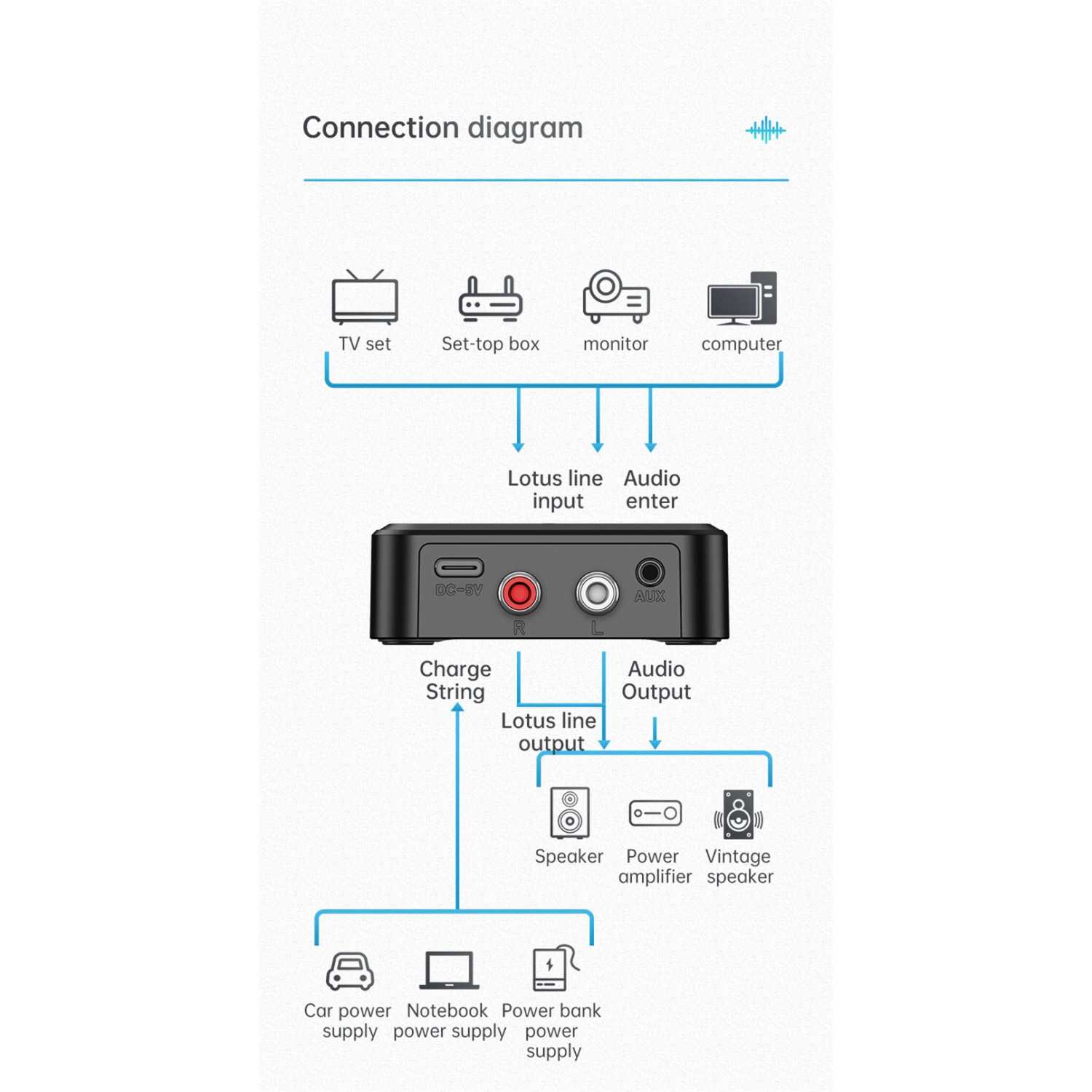 Connection diagram

TV set
Set-top box
monitor
computer

Lotus line input
Audio enter

DC-5V
R
L
AUX

Charge String
Audio Output
Lotus line output

Speaker
Power amplifier
Vintage speaker

Car power supply
Notebook power supply
Power bank power supply