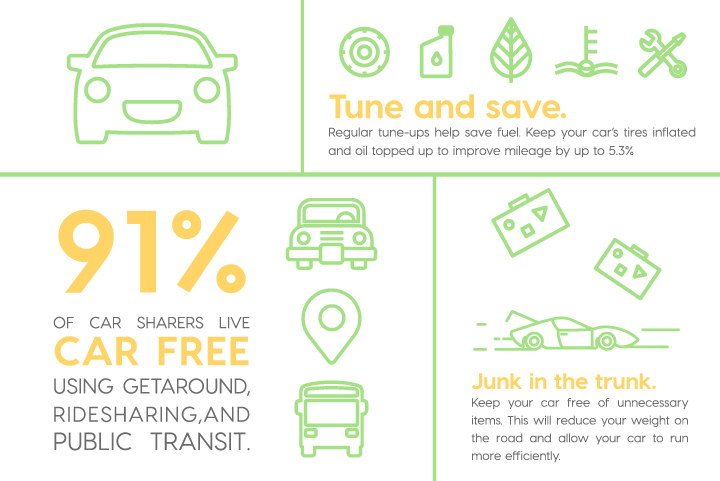 Tune and save.
Regular tune-ups help save fuel. Keep your car's tires inflated and oil topped up to improve mileage by up to 5.3%

91%
OF CAR SHARERS LIVE
CAR FREE
USING GETAROUND, RIDESHARING,AND PUBLIC TRANSIT.

Junk in the trunk.
Keep your car free of unnecessary items. This will reduce your weight on the road and allow your car to run more efficiently.