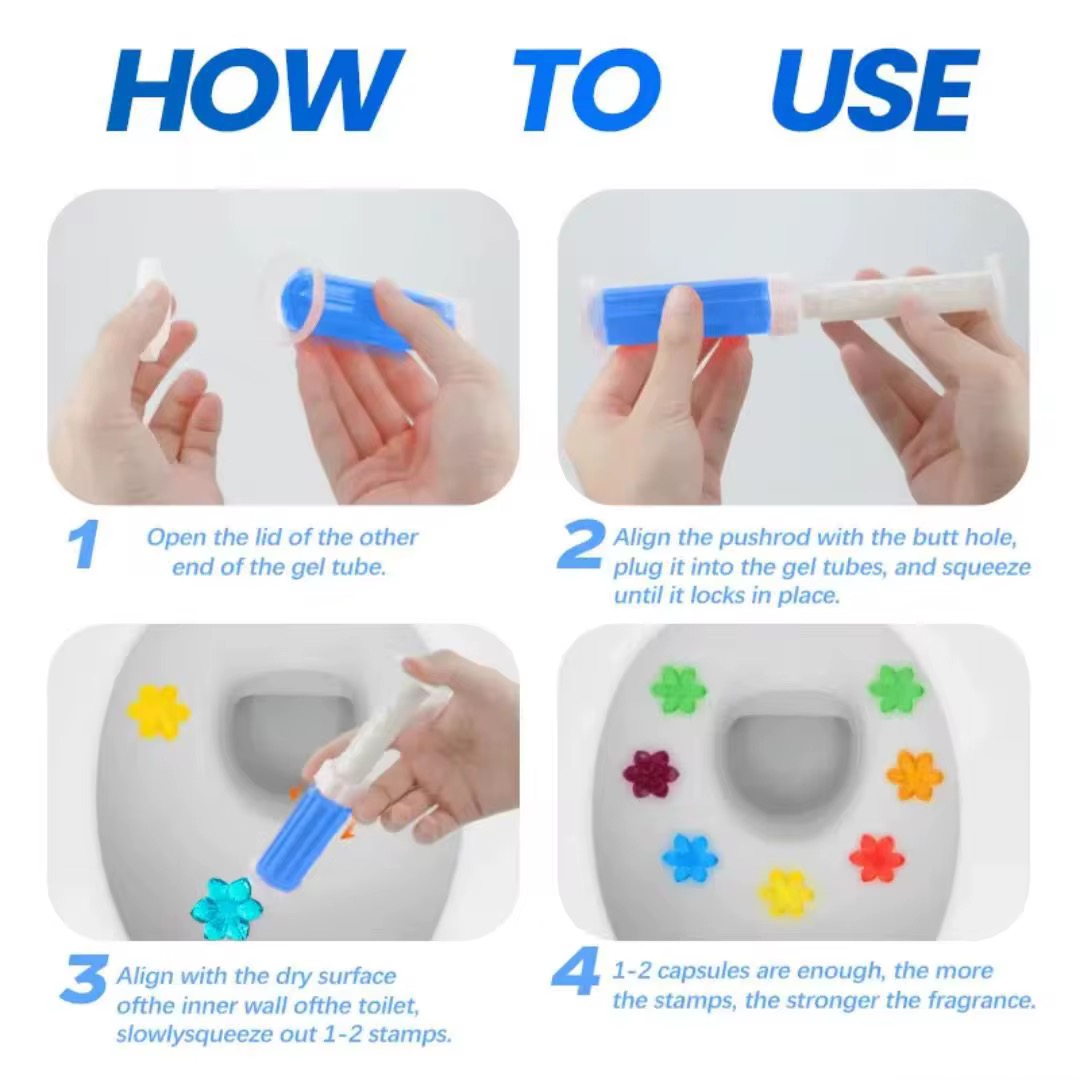 HOW TO USE

1 Open the lid of the other end of the gel tube.

2 Align the pushrod with the butt hole, plug it into the gel tubes, and squeeze until it locks in place.

3 Align with the dry surface ofthe inner wall ofthe toilet, slowlysqueeze out 1-2 stamps.

4 1-2 capsules are enough, the more the stamps, the stronger the fragrance.