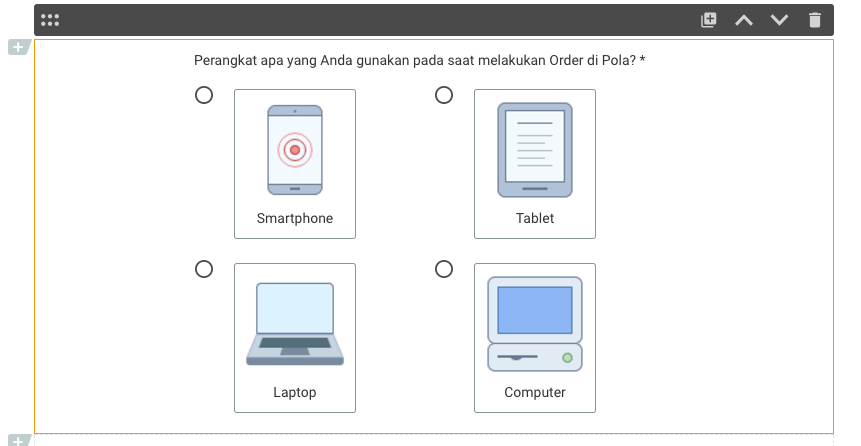 Perangkat apa yang Anda gunakan pada saat melakukan Order di Pola? *

Smartphone

Tablet

Laptop

Computer