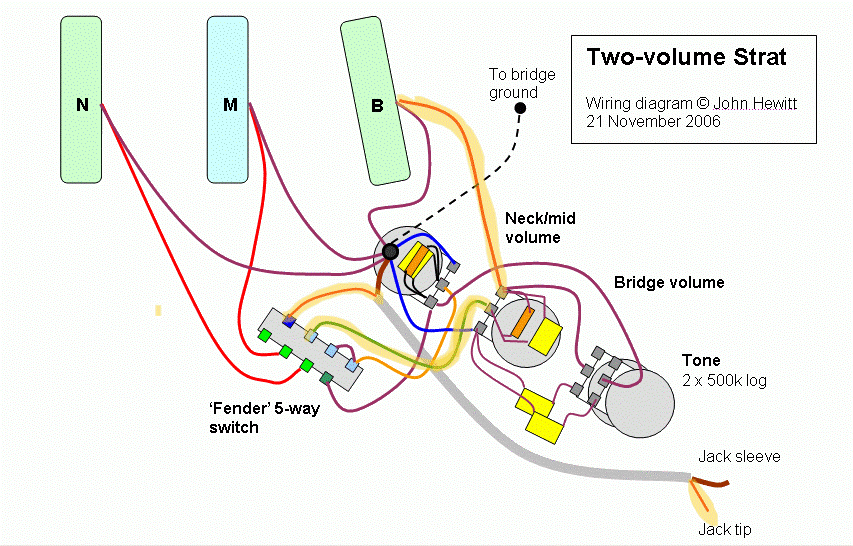 N

M

B

To bridge ground

Two-volume Strat

Wiring diagram © John Hewitt
21 November 2006

Neck/mid volume

Bridge volume

Tone
2 x 500k log

'Fender' 5-way switch

Jack sleeve

Jack tip