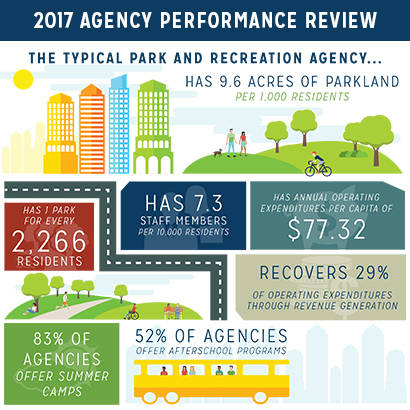 2017 AGENCY PERFORMANCE REVIEW

THE TYPICAL PARK AND RECREATION AGENCY...

HAS 9.6 ACRES OF PARKLAND
PER 1,000 RESIDENTS

HAS 1 PARK FOR EVERY
2,266
RESIDENTS

HAS 7.3
STAFF MEMBERS
PER 10,000 RESIDENTS

HAS ANNUAL OPERATING EXPENDITURES PER CAPITA OF
$77.32

RECOVERS 29%
OF OPERATING EXPENDITURES THROUGH REVENUE GENERATION

83% OF AGENCIES
OFFER SUMMER CAMPS

52% OF AGENCIES
OFFER AFTERSCHOOL PROGRAMS