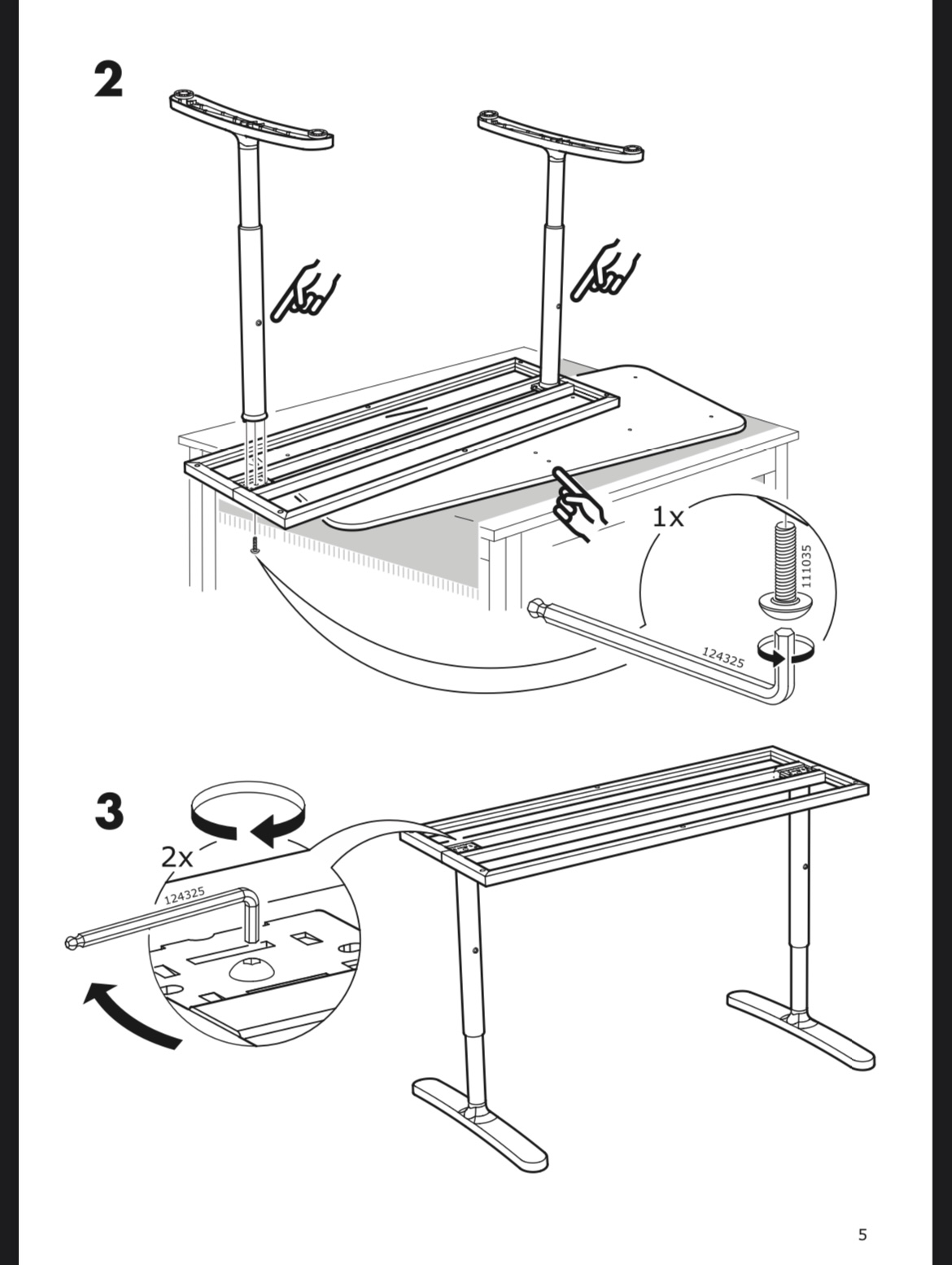 2

1x

111035

124325

3

2x

124325

5