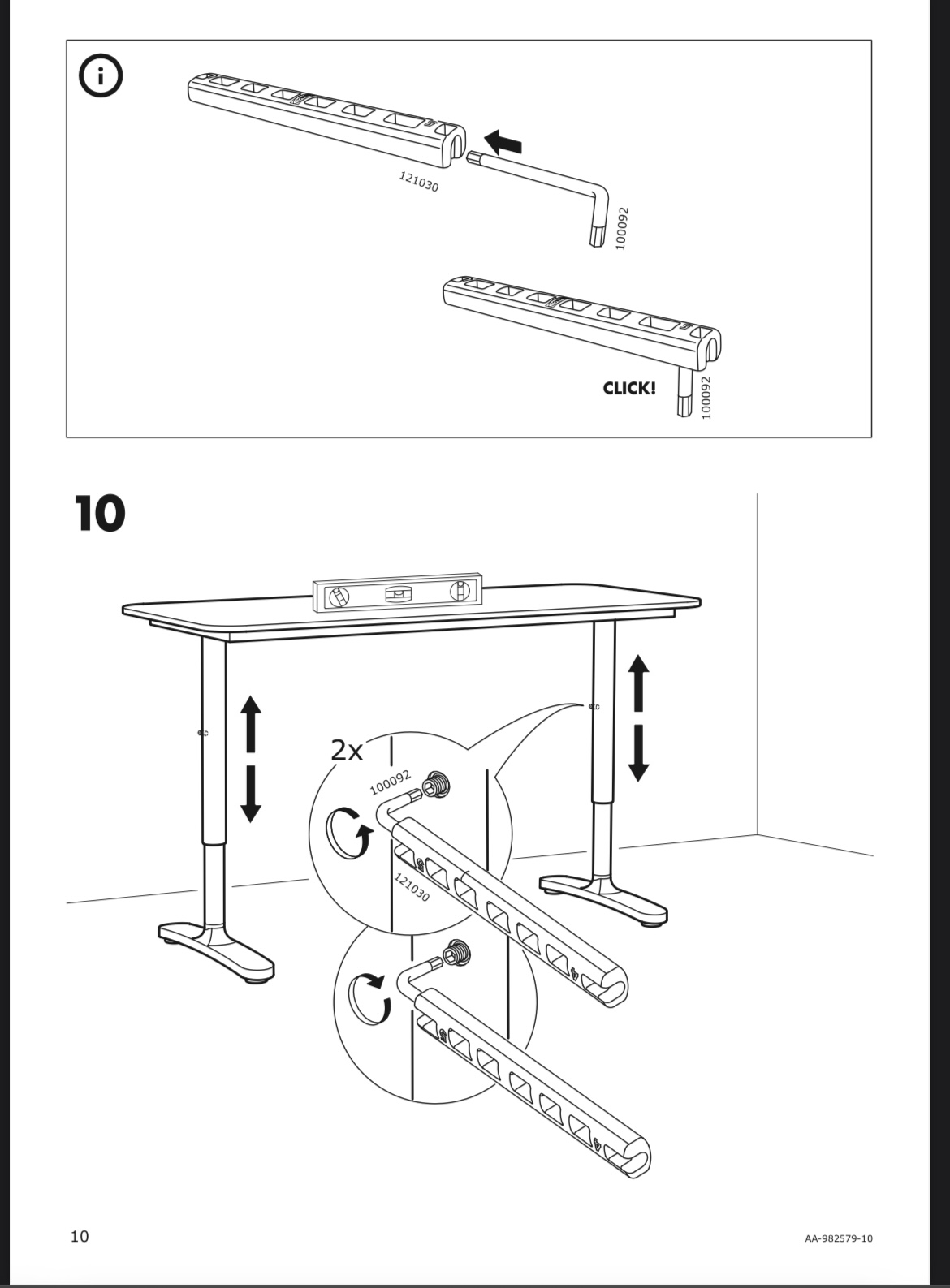 i

121030

100092

CLICK!

100092

10

2x

100092

121030

10

AA-982579-10