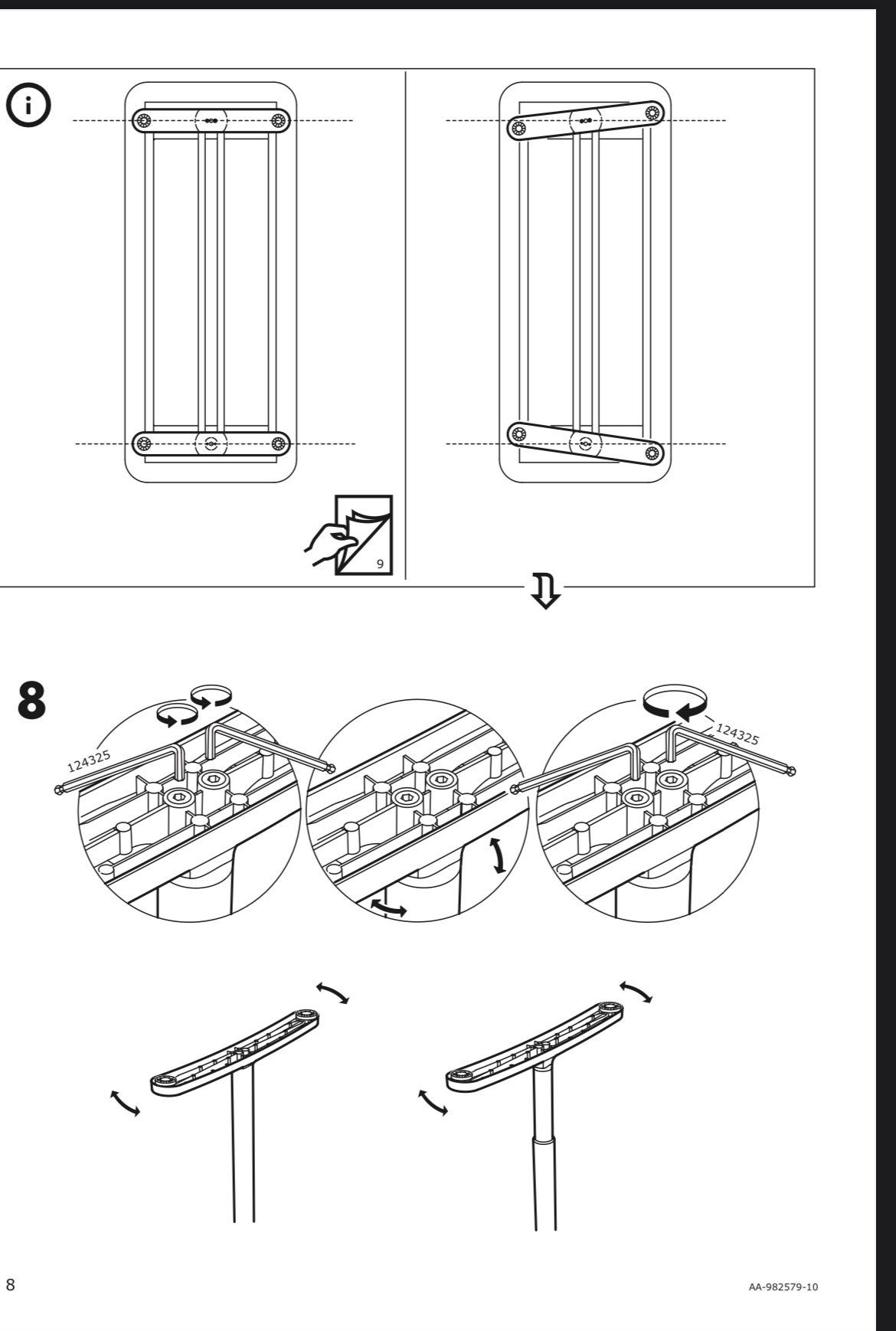 i

9

8

124325

124325

8

AA-982579-10