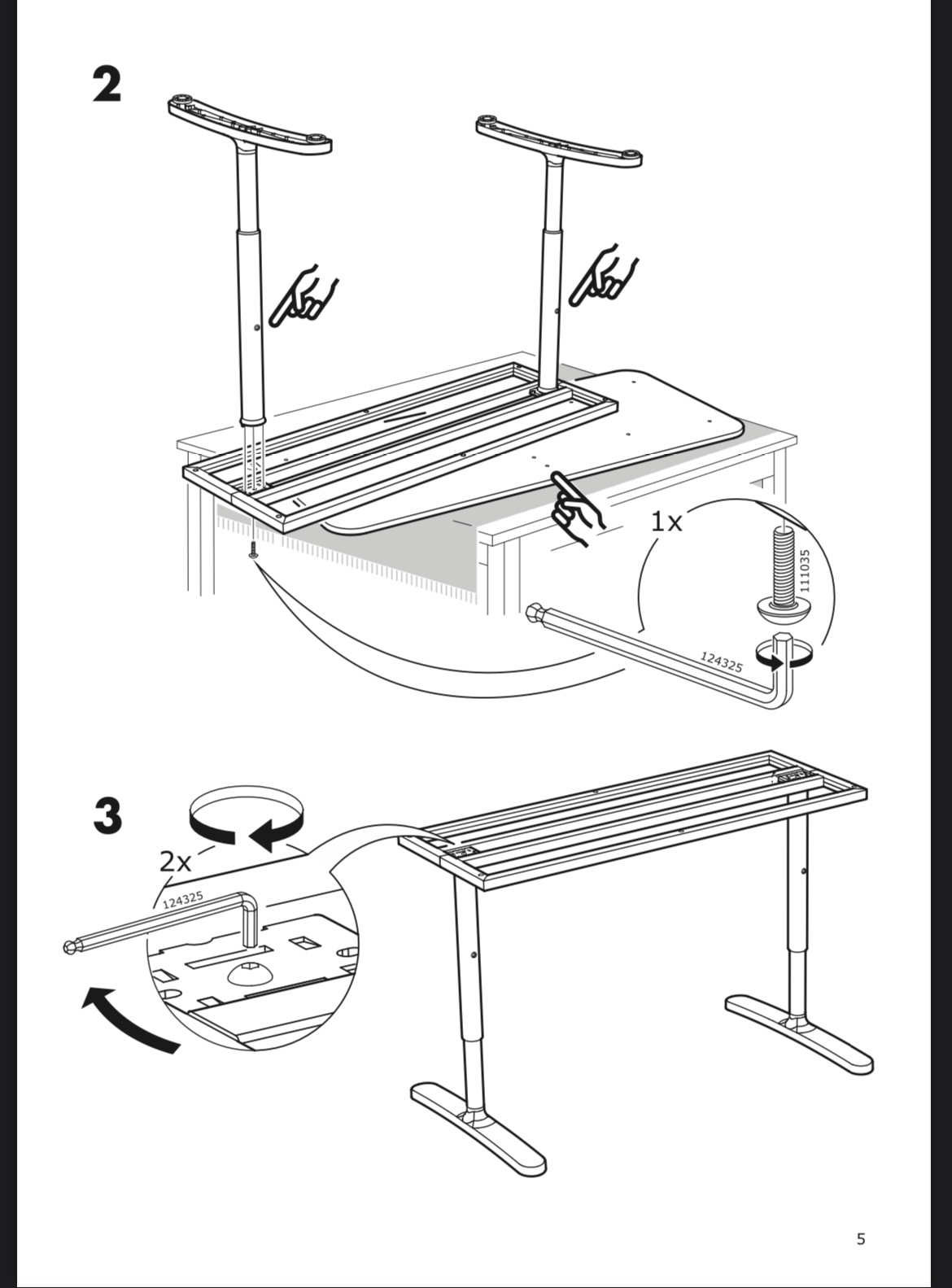 2

1x

111035

124325

3

2x

124325

5