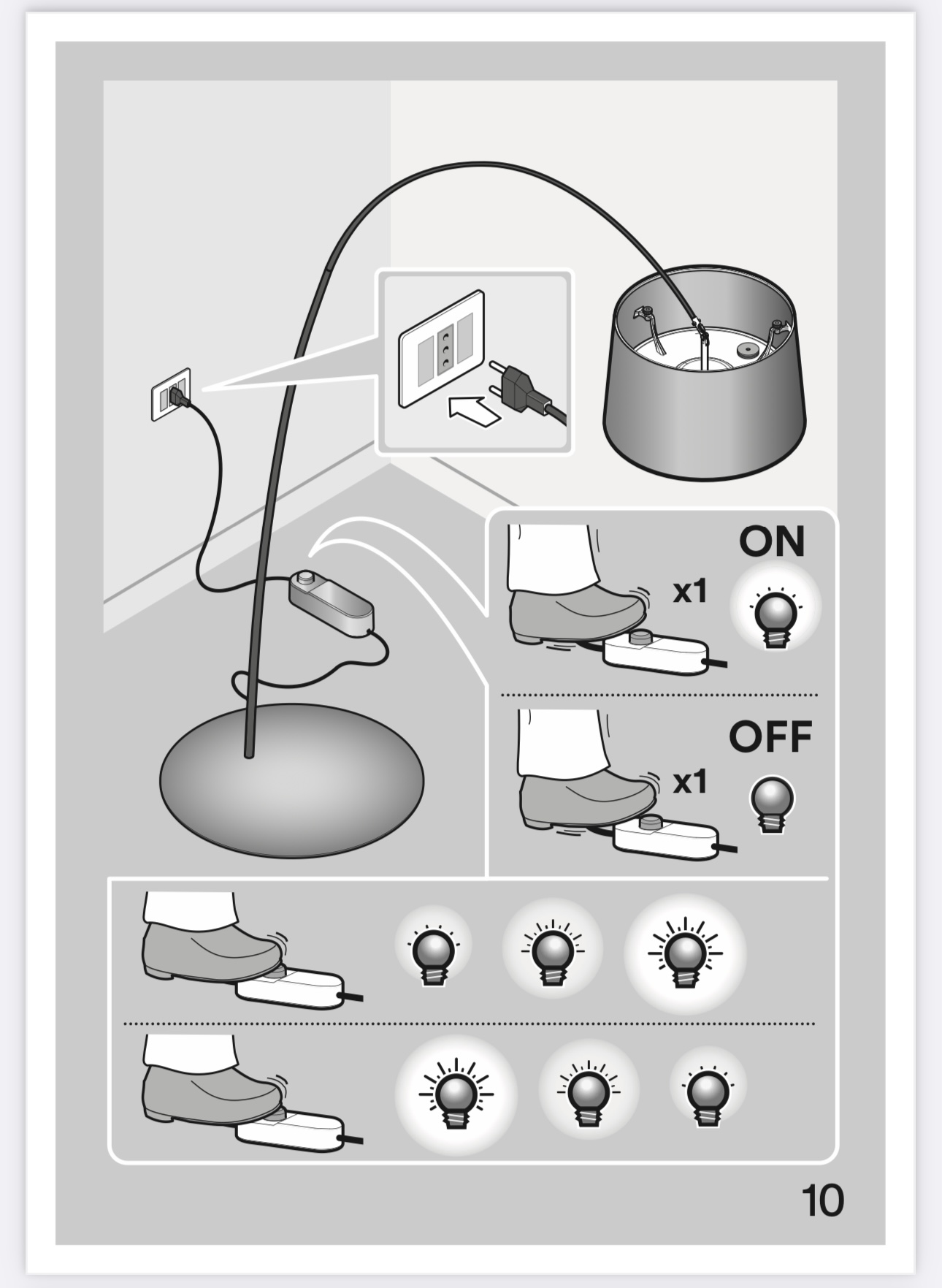 ON
x1
OFF
x1
10