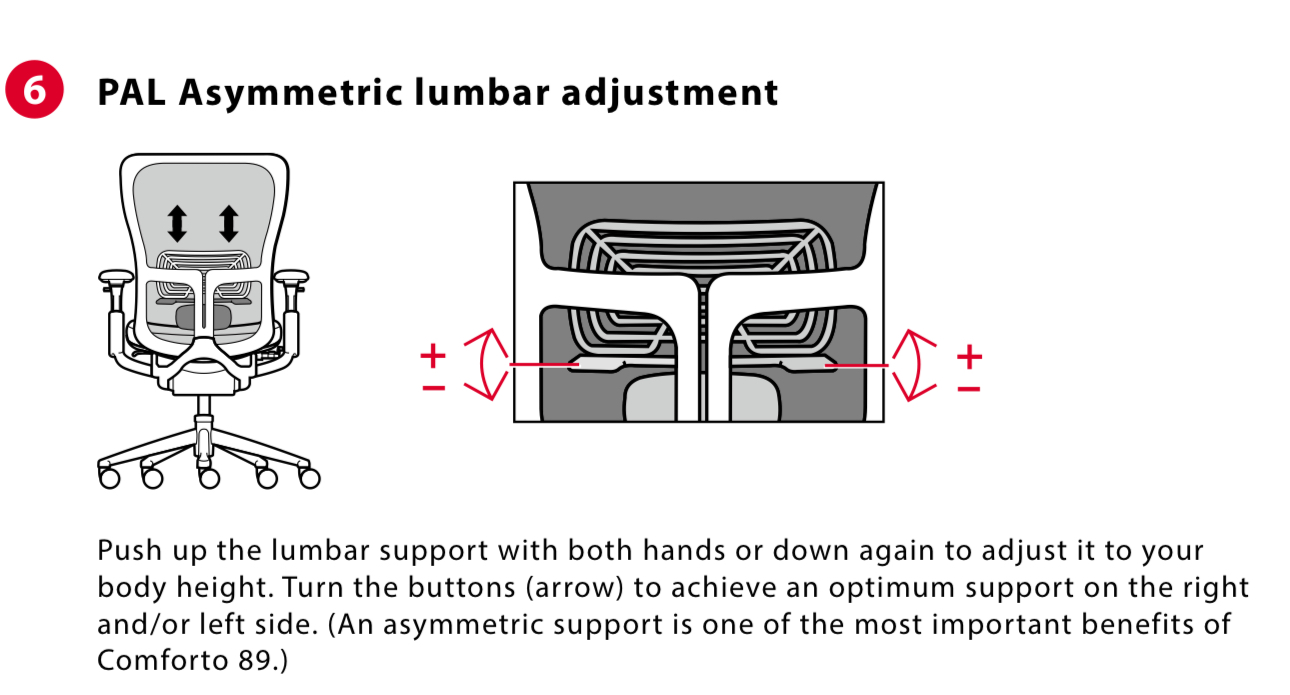 6 PAL Asymmetric lumbar adjustment

+
−

+
−

Push up the lumbar support with both hands or down again to adjust it to your body height. Turn the buttons (arrow) to achieve an optimum support on the right and/or left side. (An asymmetric support is one of the most important benefits of Comforto 89.)