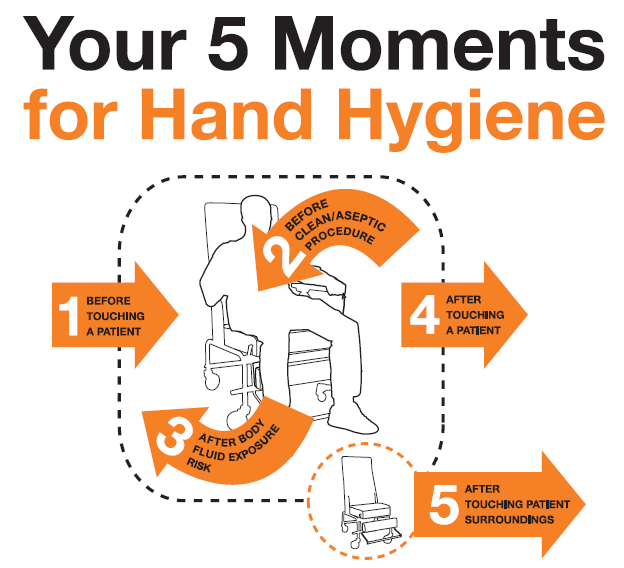 Your 5 Moments
for Hand Hygiene

1 BEFORE TOUCHING A PATIENT

2 BEFORE CLEAN/ASEPTIC PROCEDURE

3 AFTER BODY FLUID EXPOSURE RISK

4 AFTER TOUCHING A PATIENT

5 AFTER TOUCHING PATIENT SURROUNDINGS