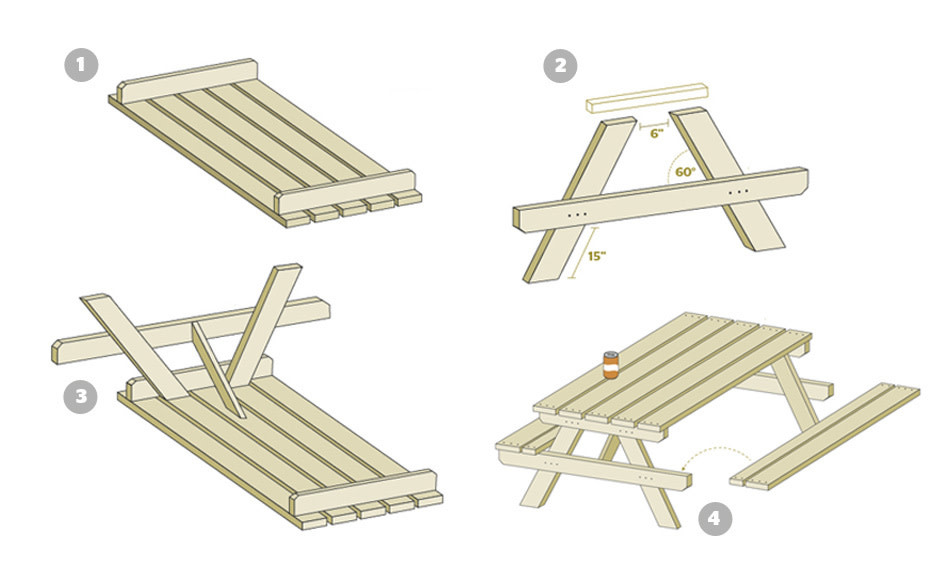 1

2

6"

60°

15"

3

4