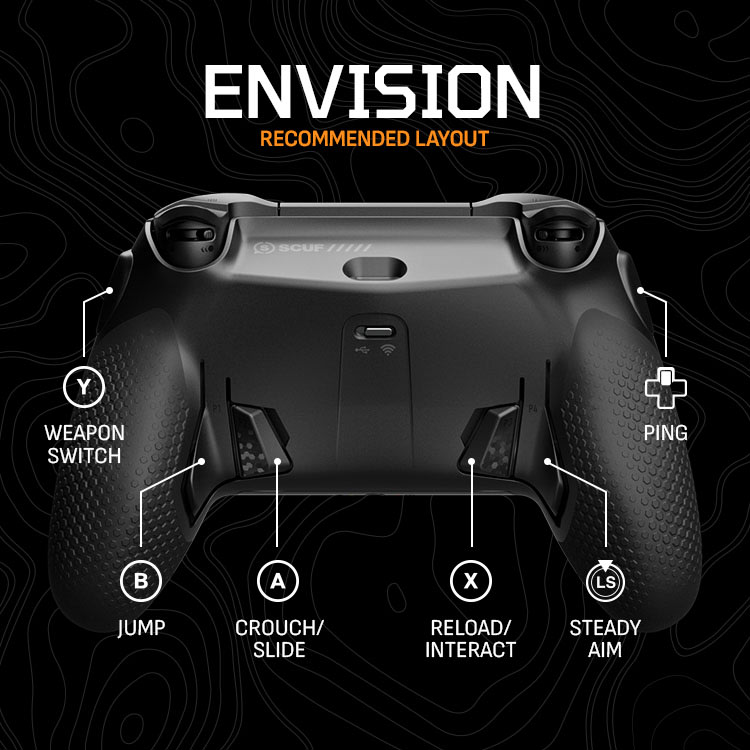 ENVISION
RECOMMENDED LAYOUT

SCUF

P1

P4

Y
WEAPON SWITCH

PING

B
JUMP

A
CROUCH/ SLIDE

X
RELOAD/ INTERACT

LS
STEADY AIM