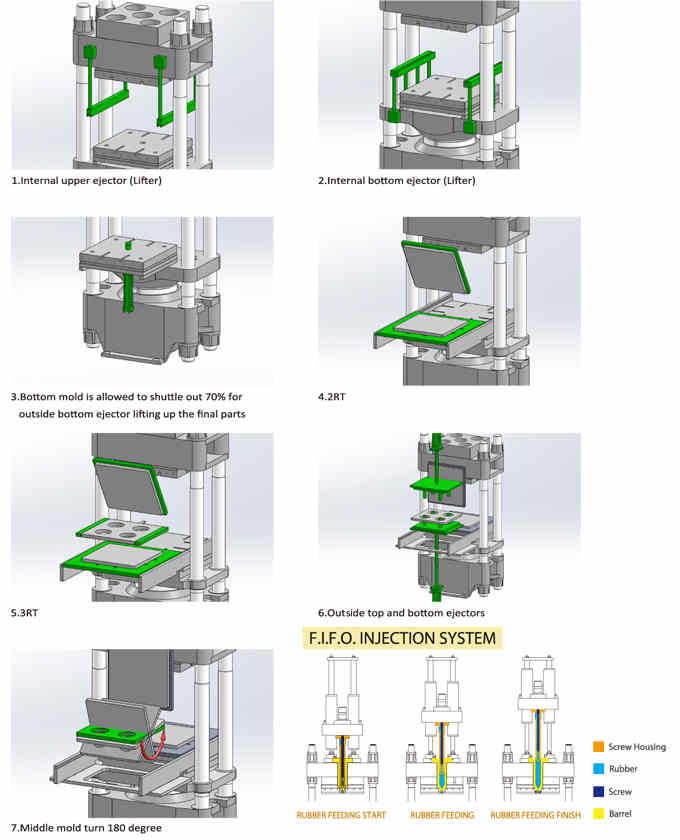 1.Internal upper ejector (Lifter)

2.Internal bottom ejector (Lifter)

3.Bottom mold is allowed to shuttle out 70% for outside bottom ejector lifting up the final parts

4.2RT

5.3RT

6.Outside top and bottom ejectors

F.I.F.O. INJECTION SYSTEM

7.Middle mold turn 180 degree

RUBBER FEEDING START

RUBBER FEEDING

RUBBER FEEDING FINISH

Screw Housing

Rubber

Screw

Barrel