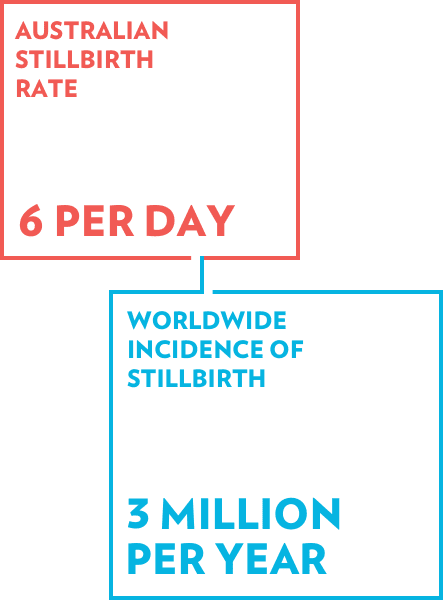 AUSTRALIAN STILLBIRTH RATE

6 PER DAY

WORLDWIDE INCIDENCE OF STILLBIRTH

3 MILLION PER YEAR