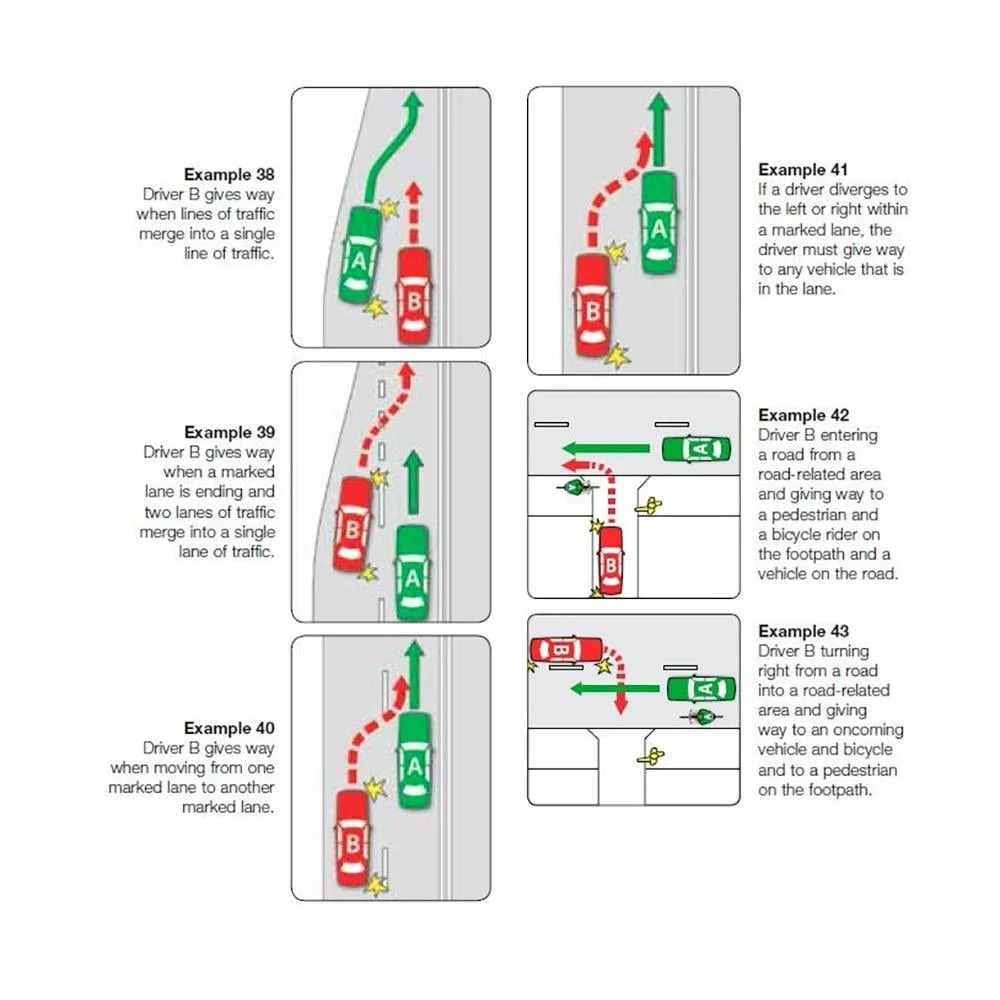 Example 38
Driver B gives way when lines of traffic merge into a single line of traffic.

A

B

Example 39
Driver B gives way when a marked lane is ending and two lanes of traffic merge into a single lane of traffic.

B

A

Example 40
Driver B gives way when moving from one marked lane to another marked lane.

A

B

Example 41
If a driver diverges to the left or right within a marked lane, the driver must give way to any vehicle that is in the lane.

A

B

Example 42
Driver B entering a road from a road-related area and giving way to a pedestrian and a bicycle rider on the footpath and a vehicle on the road.

A

B

Example 43
Driver B turning right from a road into a road-related area and giving way to an oncoming vehicle and bicycle and to a pedestrian on the footpath.

B

A