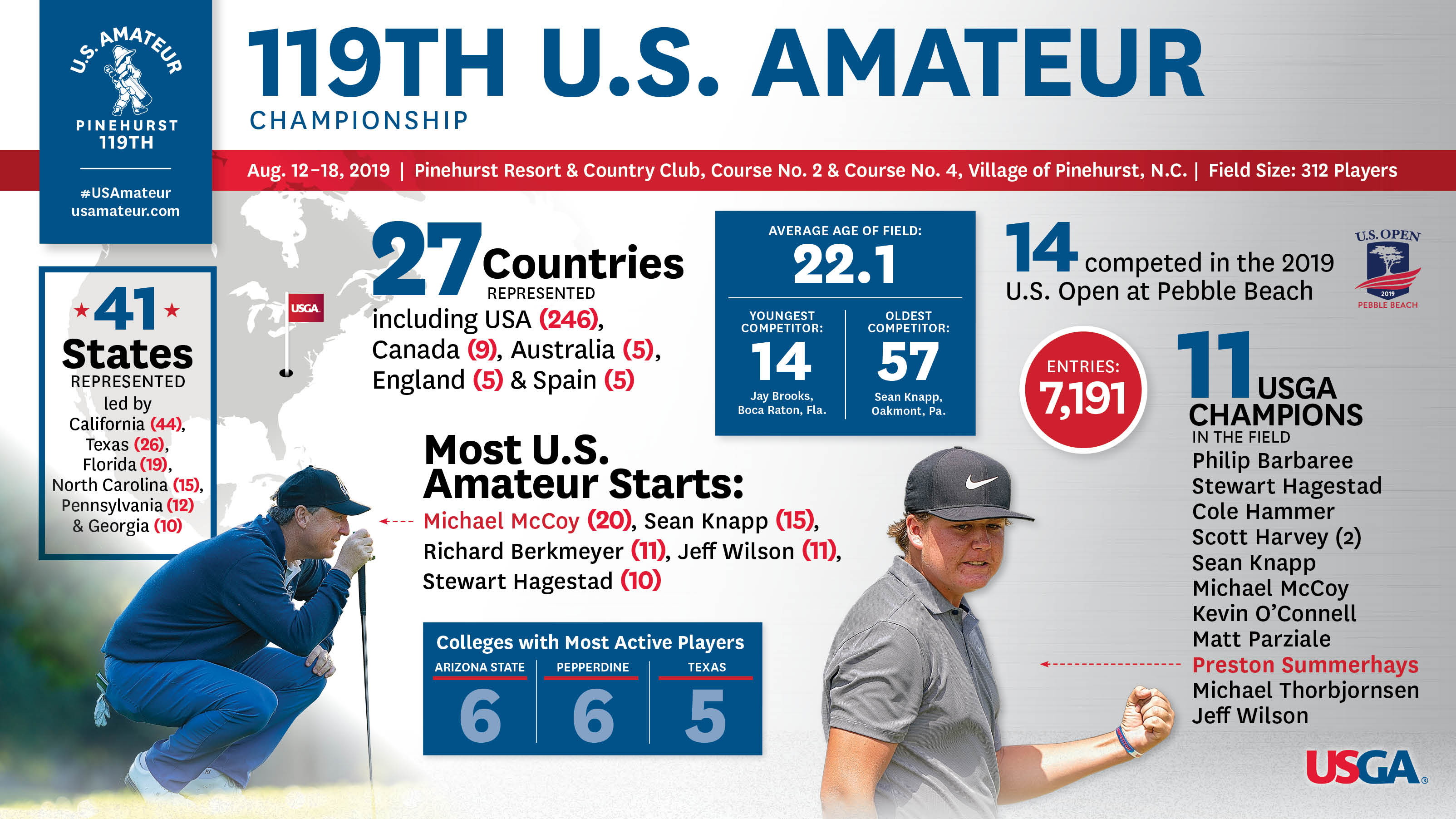 U.S. AMATEUR
PINEHURST
119TH

#USAmateur
usamateur.com

119TH U.S. AMATEUR
CHAMPIONSHIP

Aug. 12–18, 2019 | Pinehurst Resort & Country Club, Course No. 2 & Course No. 4, Village of Pinehurst, N.C. | Field Size: 312 Players

41 States
REPRESENTED
led by California (44), Texas (26), Florida (19), North Carolina (15), Pennsylvania (12) & Georgia (10)

USGA

27 Countries
REPRESENTED
including USA (246), Canada (9), Australia (5), England (5) & Spain (5)

AVERAGE AGE OF FIELD:
22.1

YOUNGEST COMPETITOR:
14
Jay Brooks, Boca Raton, Fla.

OLDEST COMPETITOR:
57
Sean Knapp, Oakmont, Pa.

14 competed in the 2019 U.S. Open at Pebble Beach

U.S. OPEN
2019
PEBBLE BEACH

ENTRIES:
7,191

11 USGA CHAMPIONS
IN THE FIELD
Philip Barbaree
Stewart Hagestad
Cole Hammer
Scott Harvey (2)
Sean Knapp
Michael McCoy
Kevin O'Connell
Matt Parziale
Preston Summerhays
Michael Thorbjornsen
Jeff Wilson

Most U.S. Amateur Starts:
Michael McCoy (20), Sean Knapp (15), Richard Berkmeyer (11), Jeff Wilson (11), Stewart Hagestad (10)

Colleges with Most Active Players

| ARIZONA STATE | PEPPERDINE | TEXAS |
|---|---|---|
| 6 | 6 | 5 |

USGA