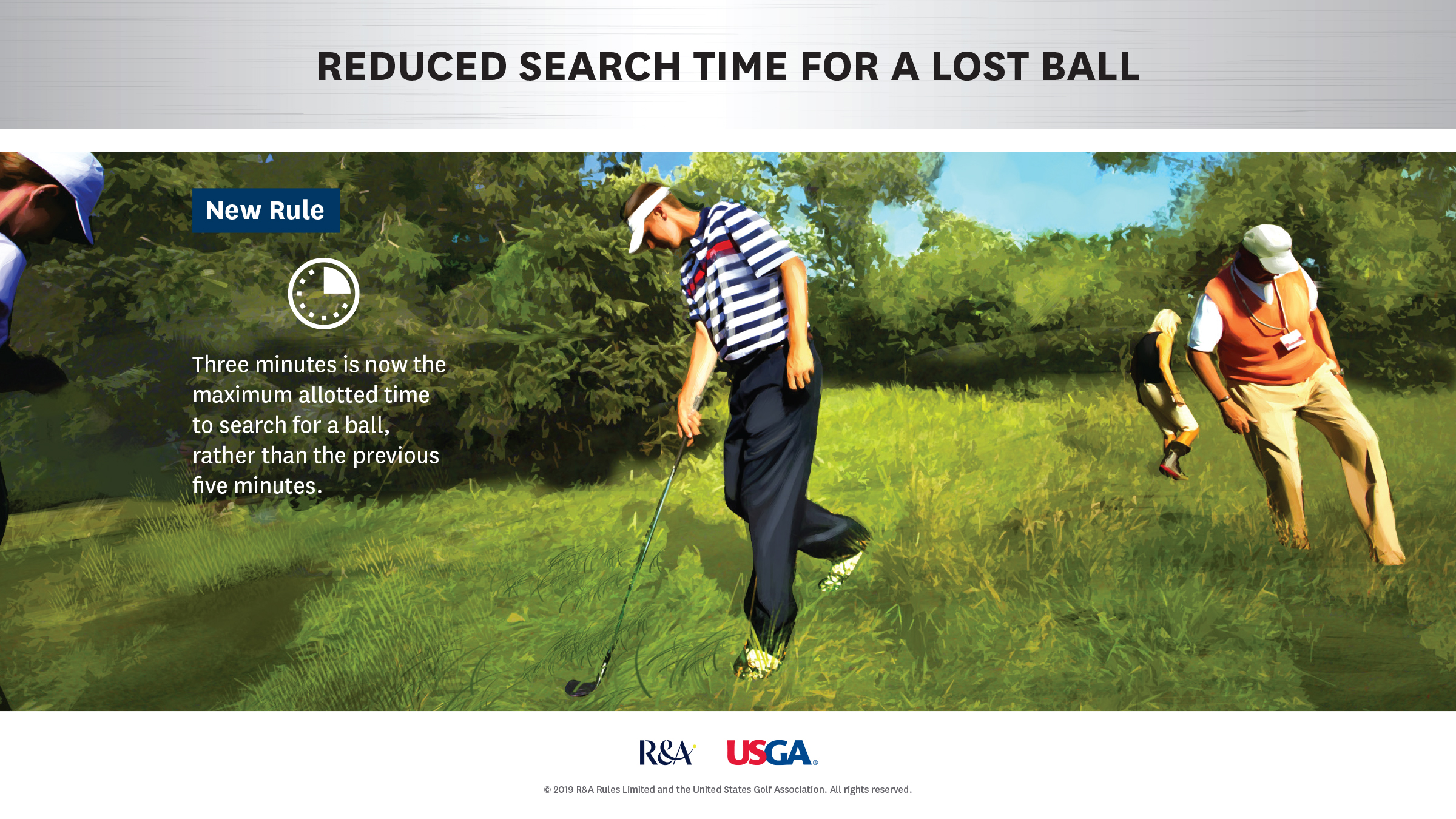 REDUCED SEARCH TIME FOR A LOST BALL

New Rule

Three minutes is now the maximum allotted time to search for a ball, rather than the previous five minutes.

R&A USGA

© 2019 R&A Rules Limited and the United States Golf Association. All rights reserved.