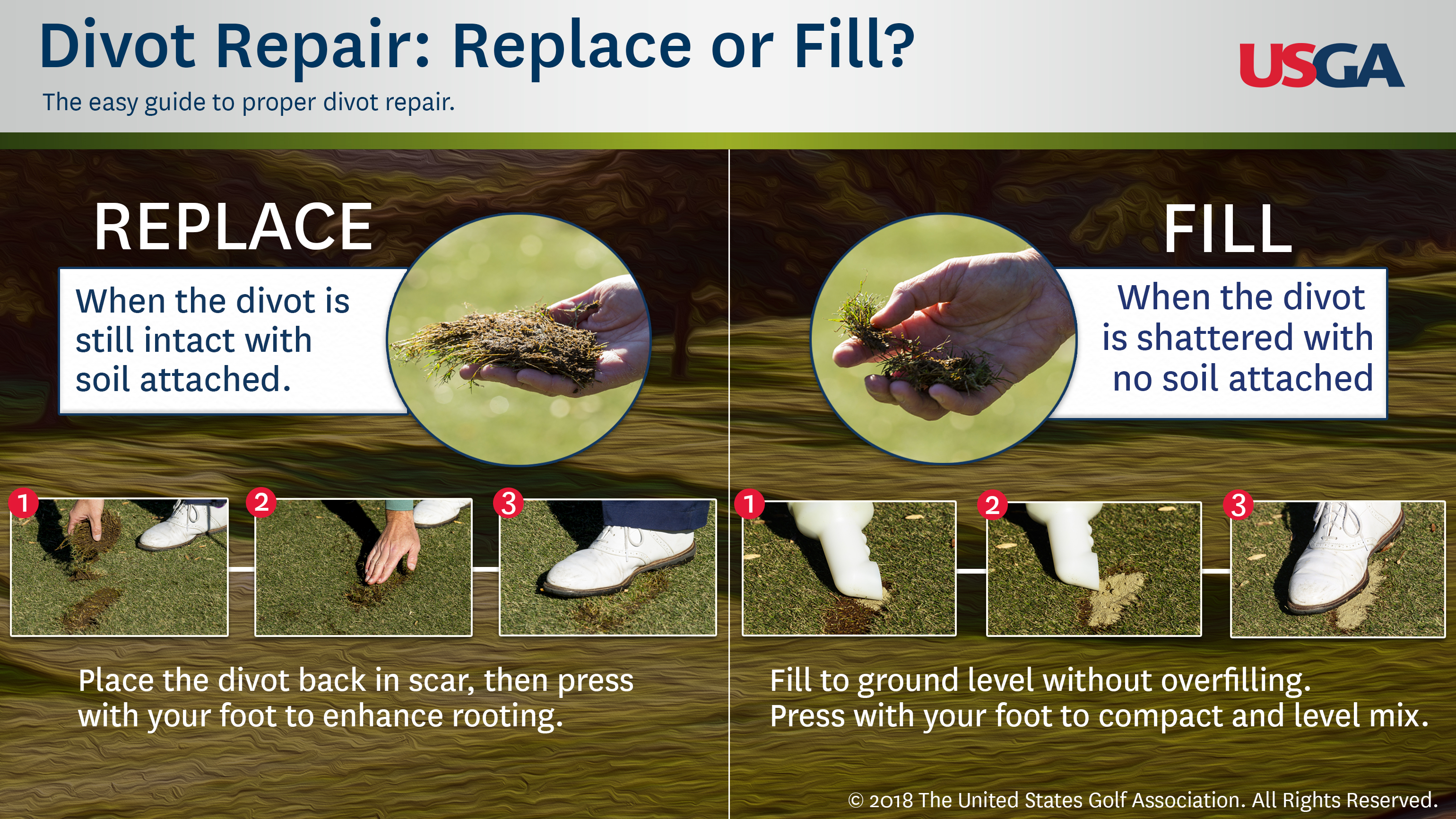 Divot Repair: Replace or Fill?

The easy guide to proper divot repair.

USGA

REPLACE

When the divot is still intact with soil attached.

1

2

3

Place the divot back in scar, then press with your foot to enhance rooting.

FILL

When the divot is shattered with no soil attached

1

2

3

Fill to ground level without overfilling. Press with your foot to compact and level mix.

© 2018 The United States Golf Association. All Rights Reserved.