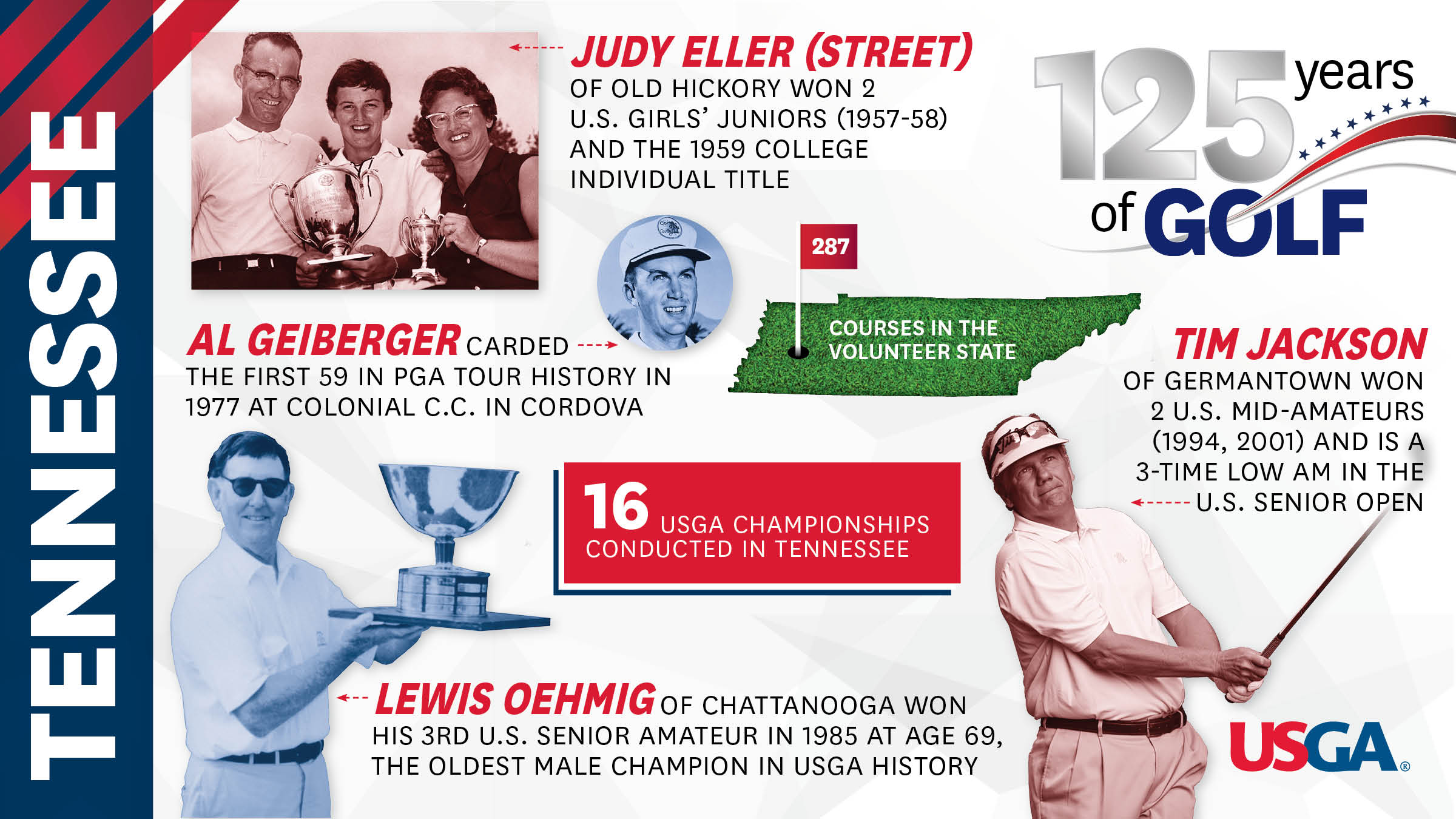 TENNESSEE

JUDY ELLER (STREET) OF OLD HICKORY WON 2 U.S. GIRLS' JUNIORS (1957-58) AND THE 1959 COLLEGE INDIVIDUAL TITLE

125 years of GOLF

287

COURSES IN THE VOLUNTEER STATE

AL GEIBERGER CARDED THE FIRST 59 IN PGA TOUR HISTORY IN 1977 AT COLONIAL C.C. IN CORDOVA

TIM JACKSON OF GERMANTOWN WON 2 U.S. MID-AMATEURS (1994, 2001) AND IS A 3-TIME LOW AM IN THE U.S. SENIOR OPEN

16 USGA CHAMPIONSHIPS CONDUCTED IN TENNESSEE

LEWIS OEHMIG OF CHATTANOOGA WON HIS 3RD U.S. SENIOR AMATEUR IN 1985 AT AGE 69, THE OLDEST MALE CHAMPION IN USGA HISTORY

USGA®