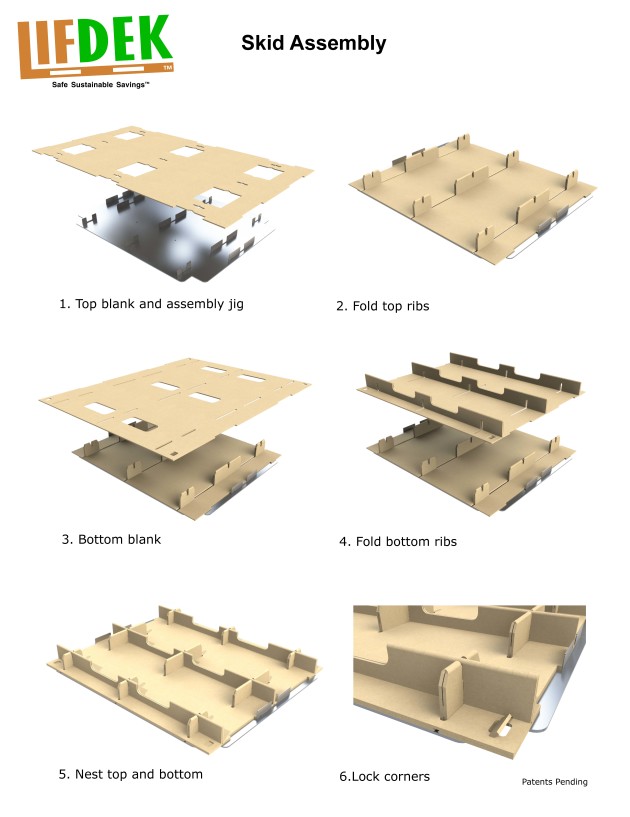 LIFDEK™
Safe Sustainable Savings™

Skid Assembly

1. Top blank and assembly jig

2. Fold top ribs

3. Bottom blank

4. Fold bottom ribs

5. Nest top and bottom

6.Lock corners

Patents Pending