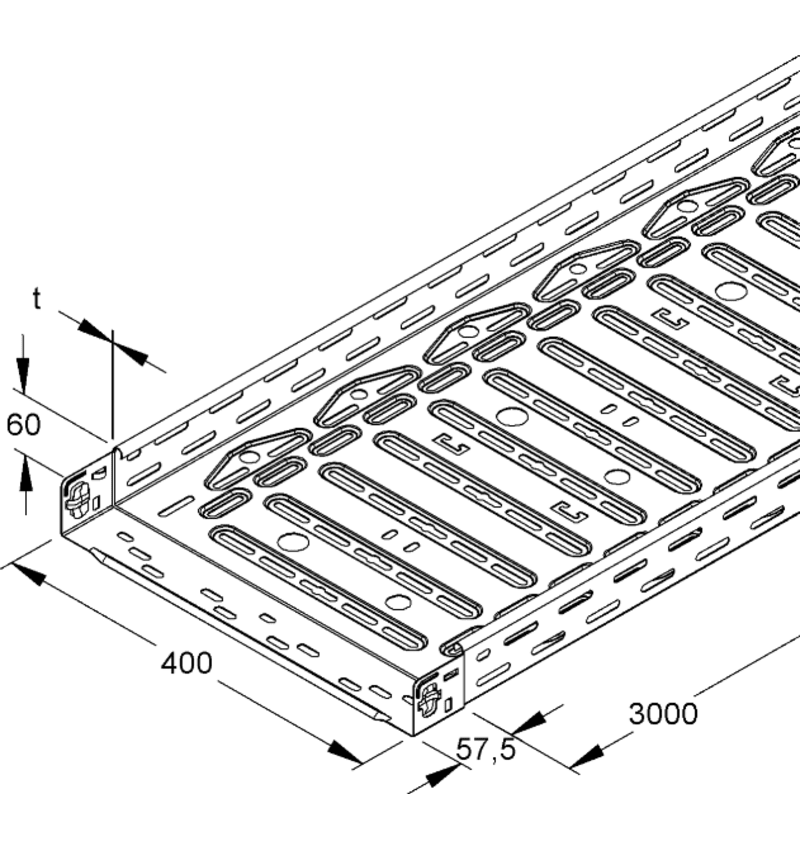 t
60
400
57,5
3000