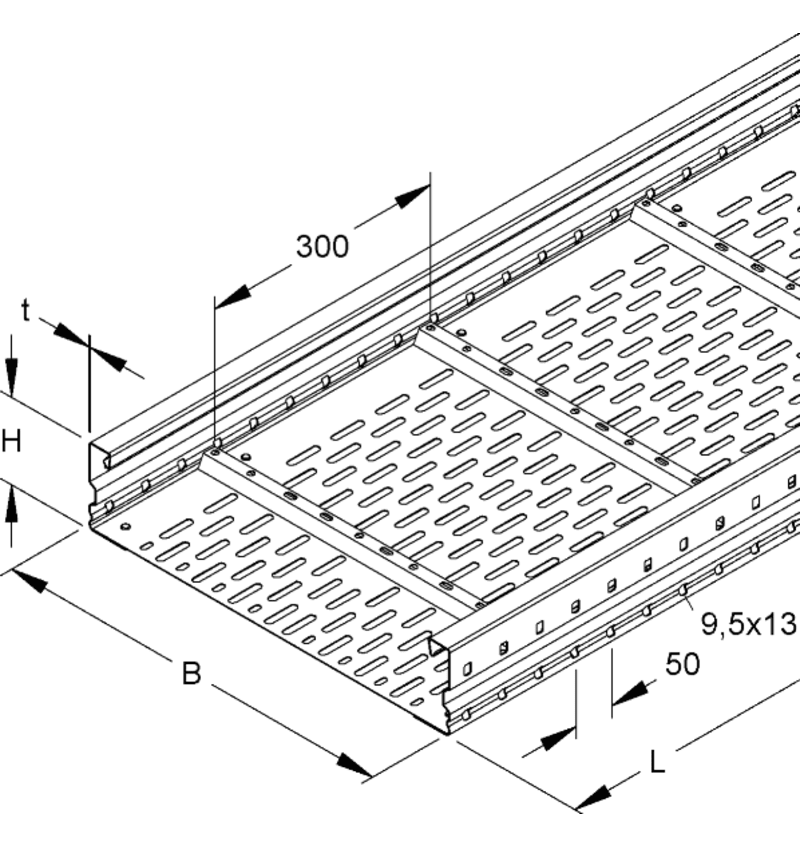 300
t
H
B
9,5x13
50
L