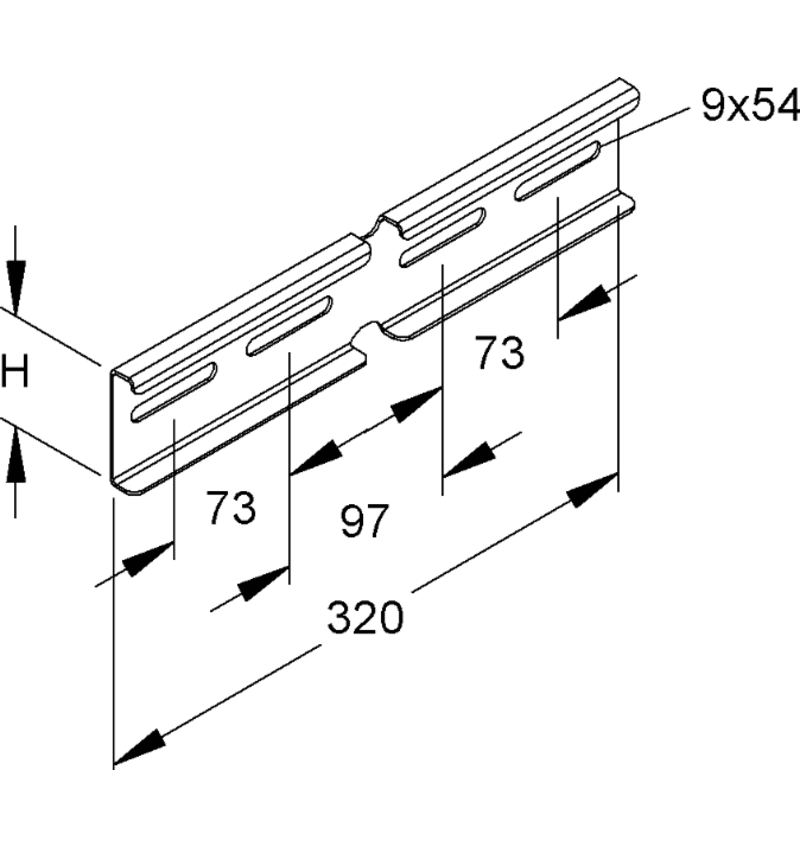 9x54
H
73
73
97
320