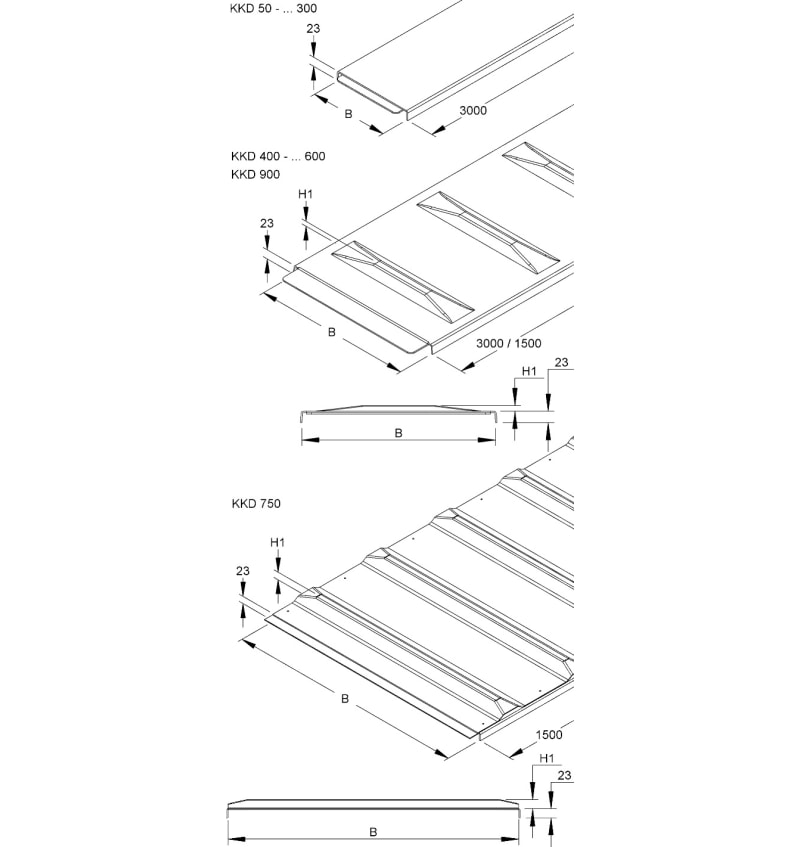 KKD 50 - ... 300
23
B
3000

KKD 400 - ... 600
KKD 900
H1
23
B
3000 / 1500

H1
23
B

KKD 750
H1
23
B
1500

H1
23
B