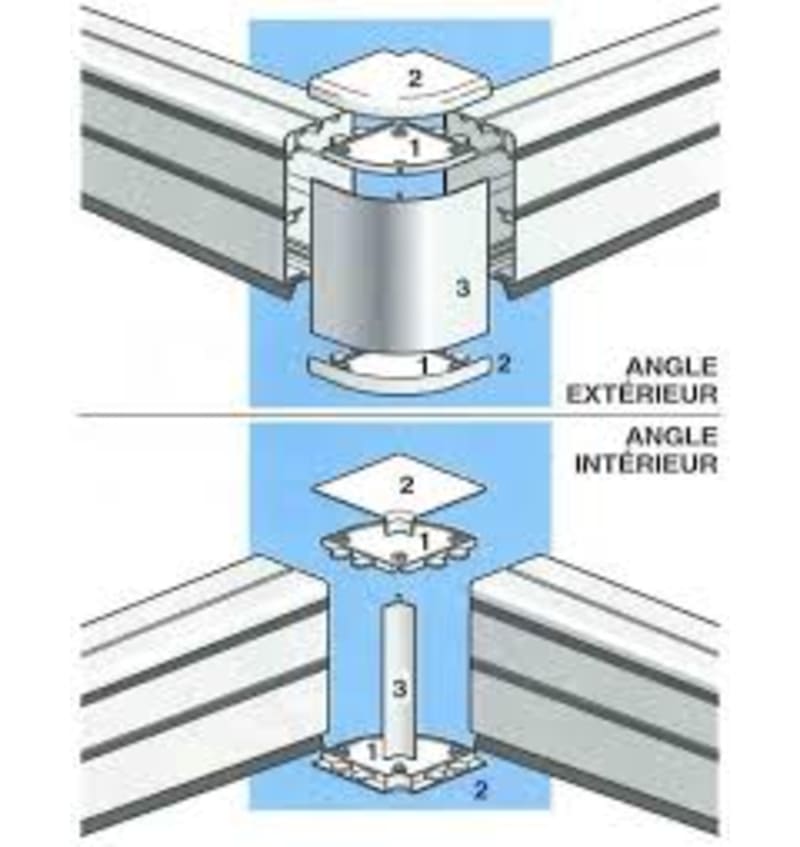 2
1
3
1 2
ANGLE EXTÉRIEUR

ANGLE INTÉRIEUR
2
1
3
1
2